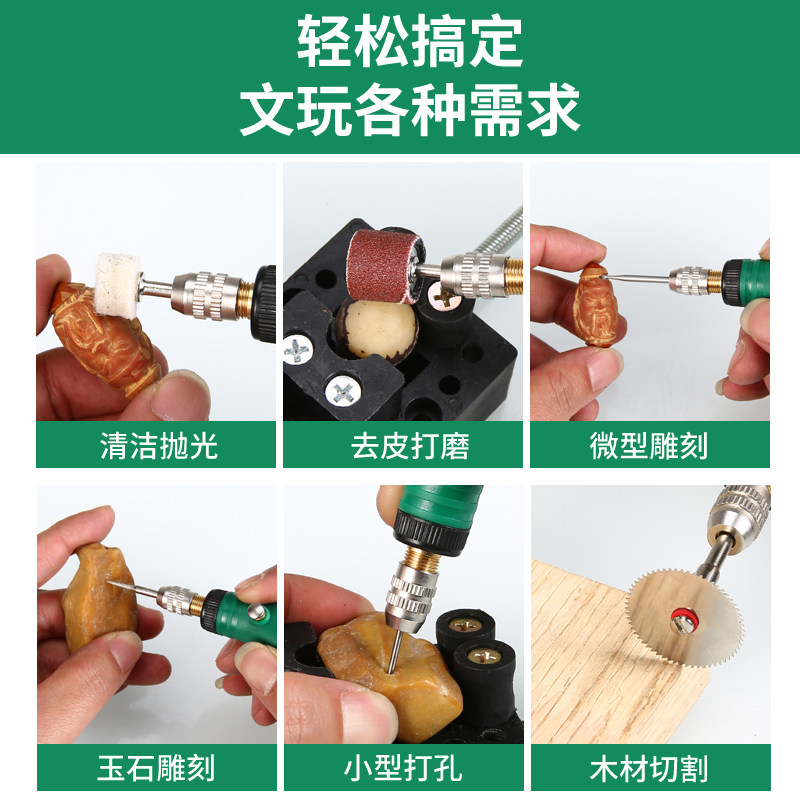 轻松搞定
文玩各种需求

清洁抛光

去皮打磨

微型雕刻

玉石雕刻

小型打孔

木材切割