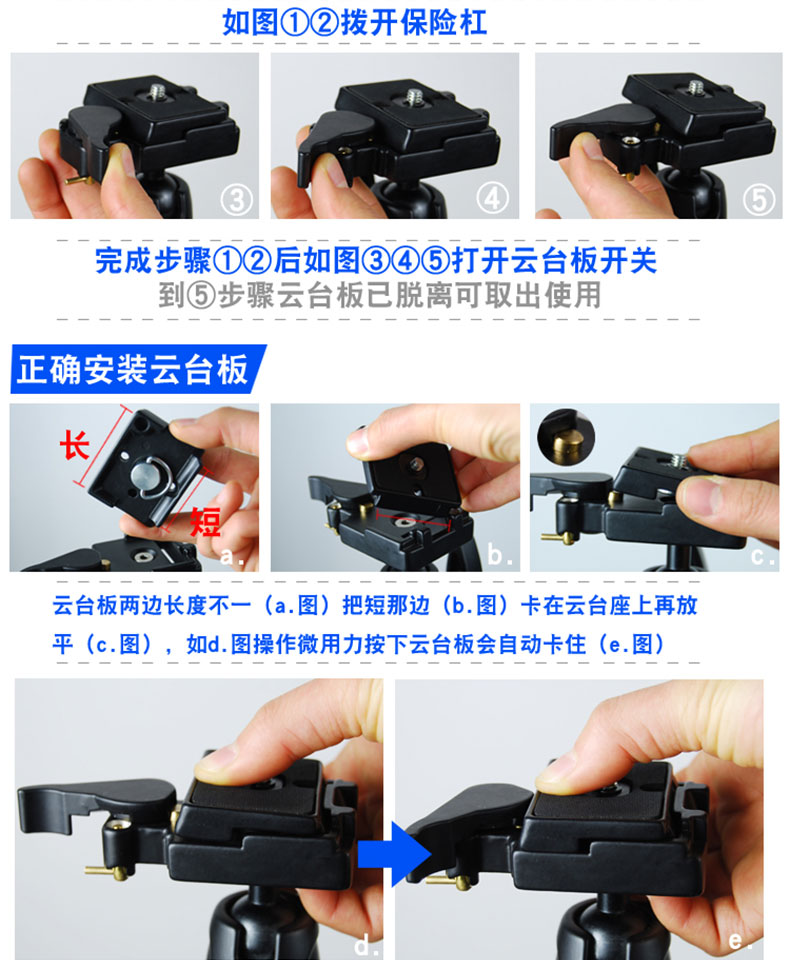 如图①②拨开保险杠

③ ④ ⑤

完成步骤①②后如图③④⑤打开云台板开关
到⑤步骤云台板已脱离可取出使用

正确安装云台板

长
短
a. b. c.

云台板两边长度不一（a.图）把短那边（b.图）卡在云台座上再放平（c.图），如d.图操作微用力按下云台板会自动卡住（e.图）

d. e.