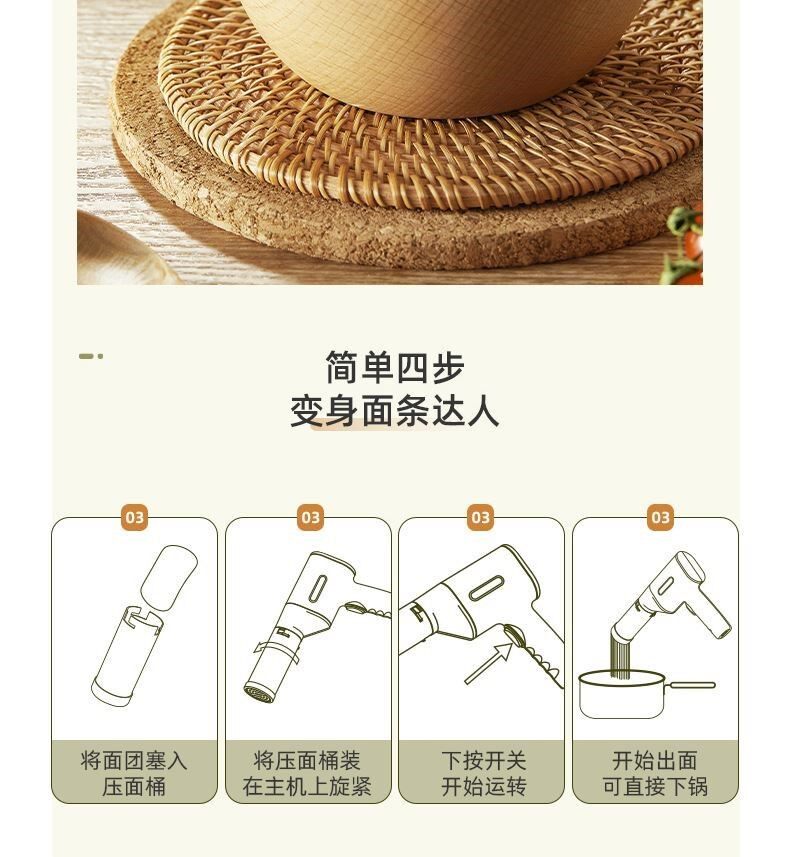 简单四步
变身面条达人

03

将面团塞入压面桶

03

将压面桶装在主机上旋紧

03

下按开关开始运转

03

开始出面可直接下锅