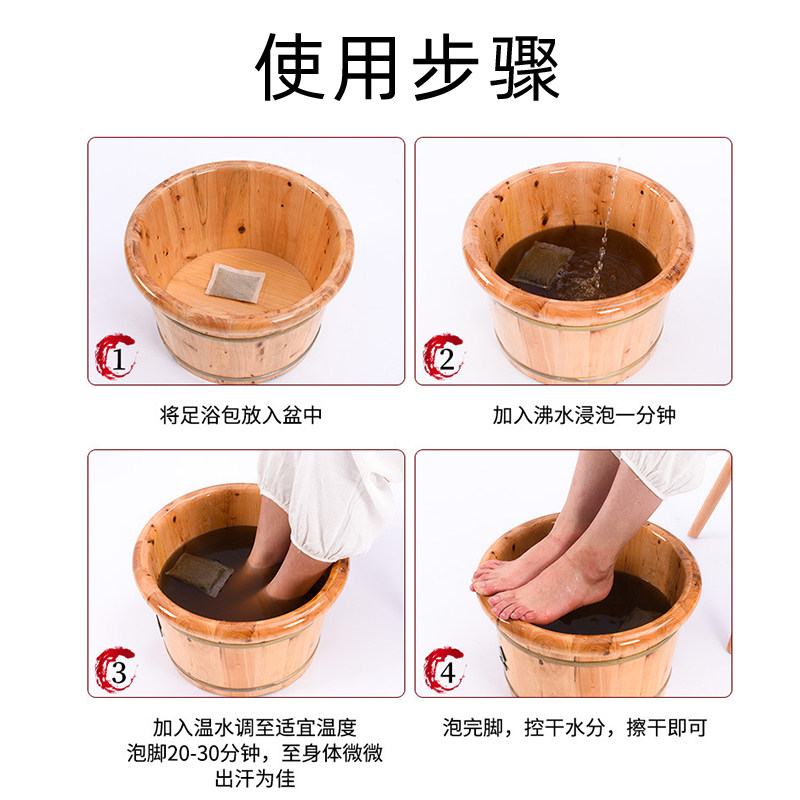 使用步骤

1

将足浴包放入盆中

2

加入沸水浸泡一分钟

3

加入温水调至适宜温度
泡脚20-30分钟，至身体微微出汗为佳

4

泡完脚，控干水分，擦干即可