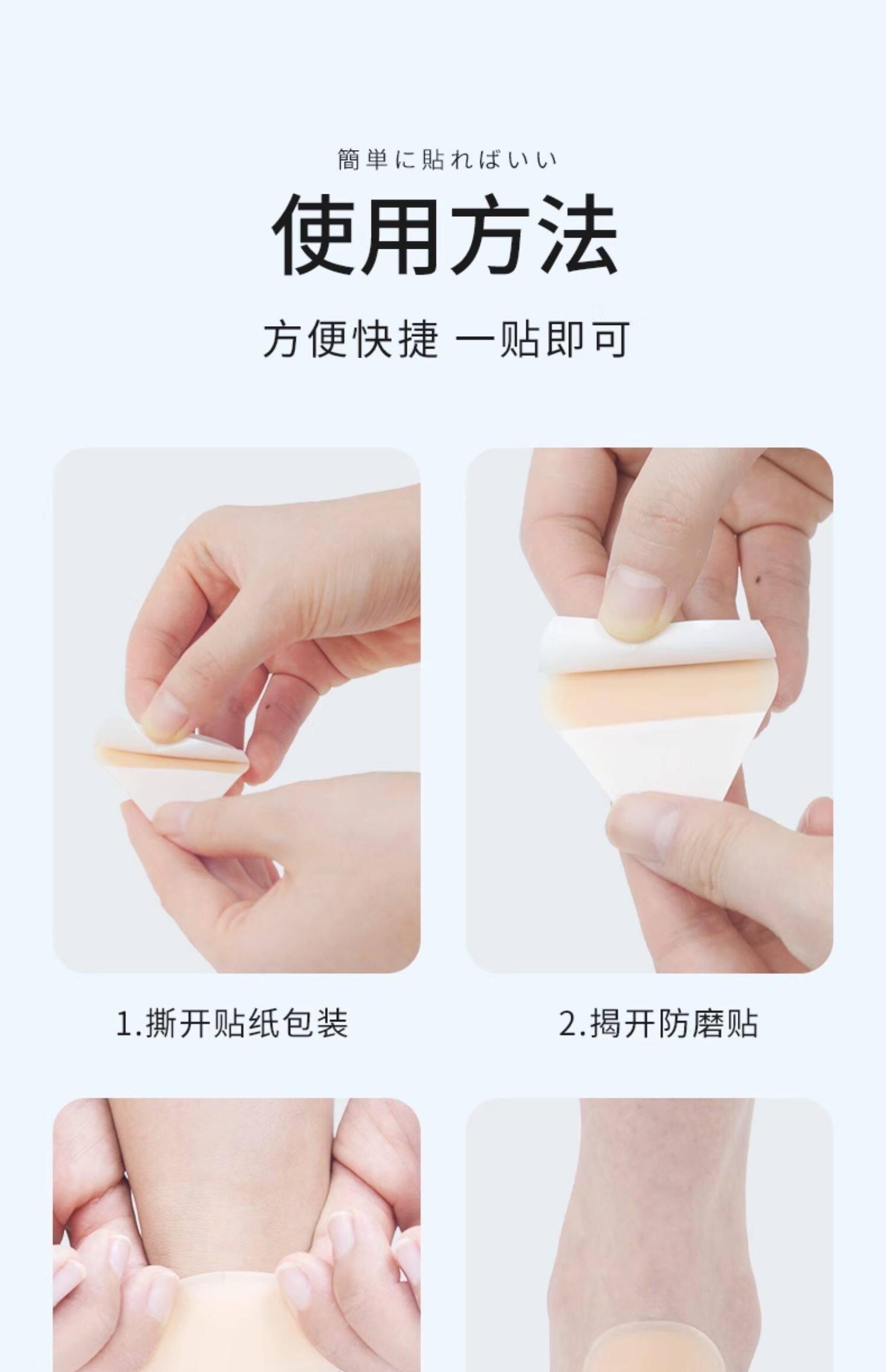 簡単に貼ればいい

使用方法

方便快捷 一贴即可

1.撕开贴纸包装

2.揭开防磨贴