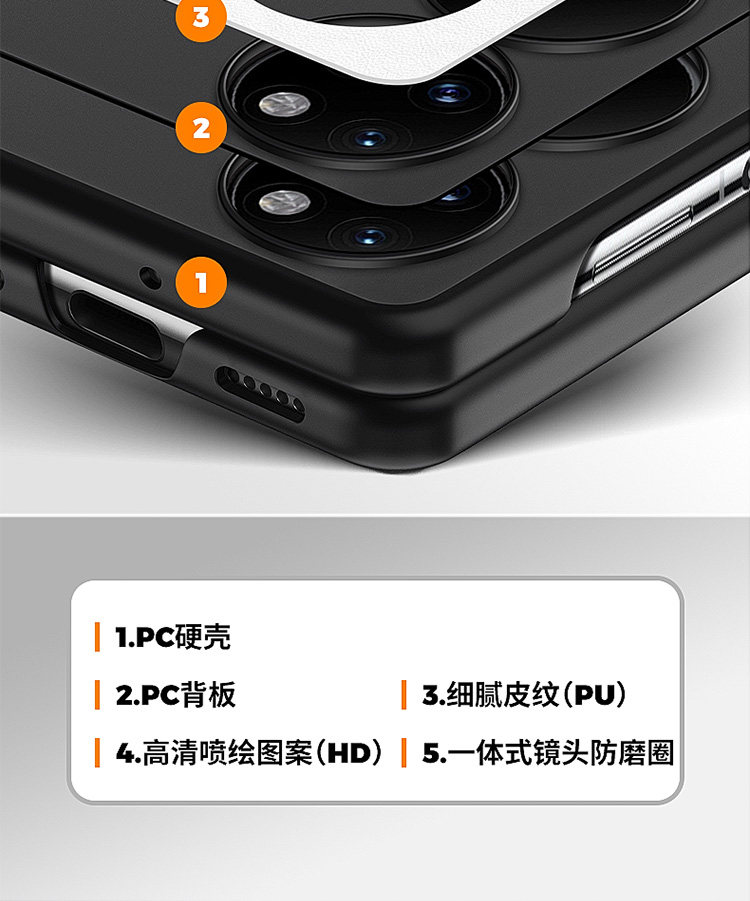 3

2

1

1.PC硬壳

2.PC背板

3.细腻皮纹（PU）

4.高清喷绘图案（HD）

5.一体式镜头防磨圈