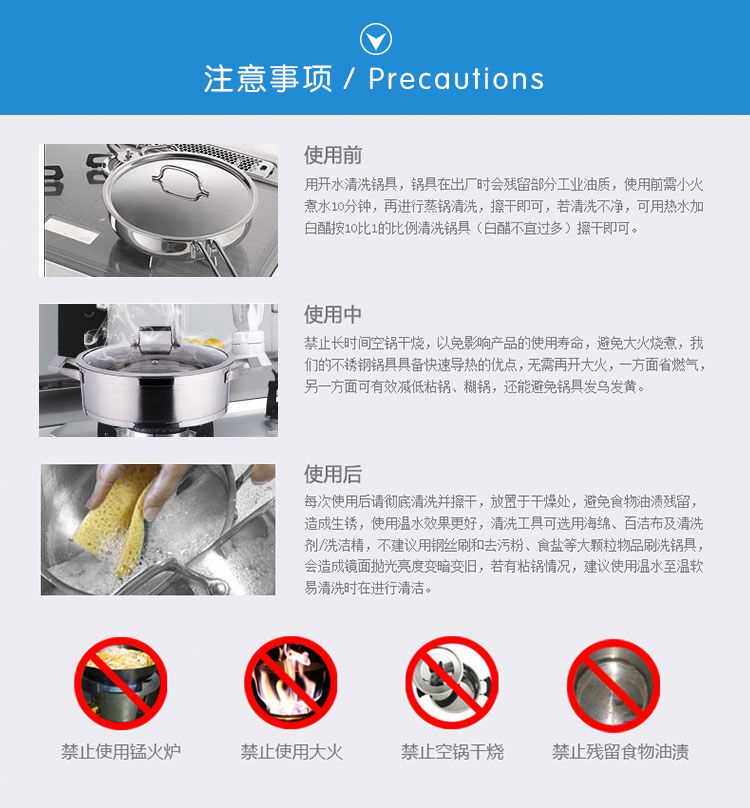 注意事项 / Precautions

使用前

用开水清洗锅具，锅具在出厂时会残留部分工业油质，使用前需小火煮水10分钟，再进行蒸锅清洗，擦干即可，若清洗不净，可用热水加白醋按10比1的比例清洗锅具（白醋不宜过多）擦干即可。

使用中

禁止长时间空锅干烧，以免影响产品的使用寿命，避免大火烧煮，我们的不锈钢锅具具备快速导热的优点，无需再开大火，一方面省燃气，另一方面可有效减低粘锅、糊锅，还能避免锅具发乌发黄。

使用后

每次使用后请彻底清洗并擦干，放置于干燥处，避免食物油渍残留，造成生锈，使用温水效果更好，清洗工具可选用海绵、百洁布及清洗剂/洗洁精，不建议用钢丝刷和去污粉、食盐等大颗粒物品刷洗锅具，会造成镜面抛光亮度变暗变旧，若有粘锅情况，建议使用温水至温软易清洗时在进行清洁。

禁止使用猛火炉

禁止使用大火

禁止空锅干烧

禁止残留食物油渍