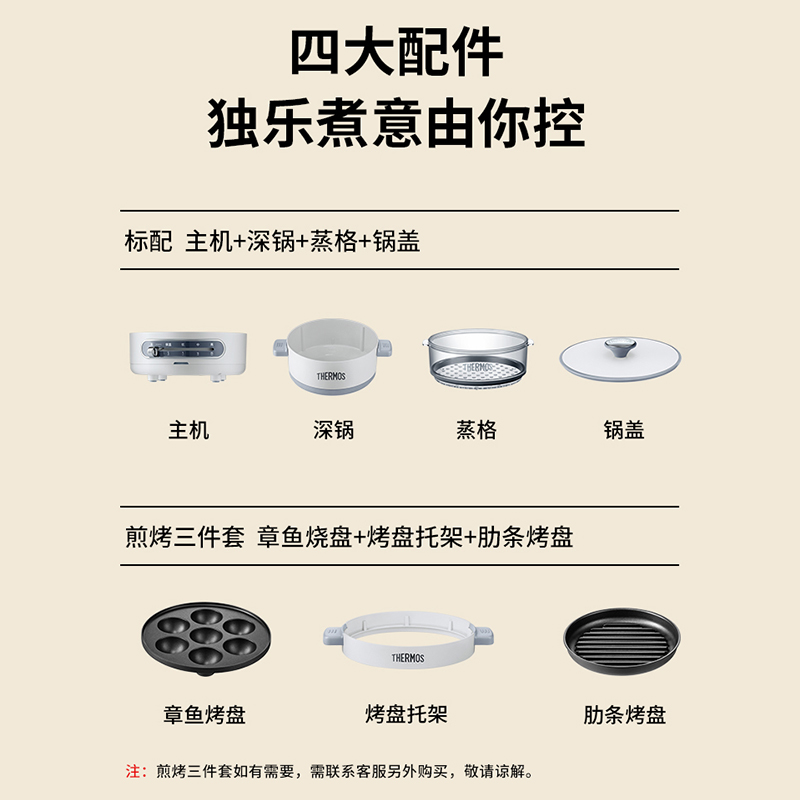 四大配件
独乐煮意由你控

标配 主机+深锅+蒸格+锅盖

THERMOS

THERMOS

主机

深锅

蒸格

锅盖

煎烤三件套 章鱼烧盘+烤盘托架+肋条烤盘

THERMOS

章鱼烤盘

烤盘托架

肋条烤盘

注：煎烤三件套如有需要，需联系客服另外购买，敬请谅解。