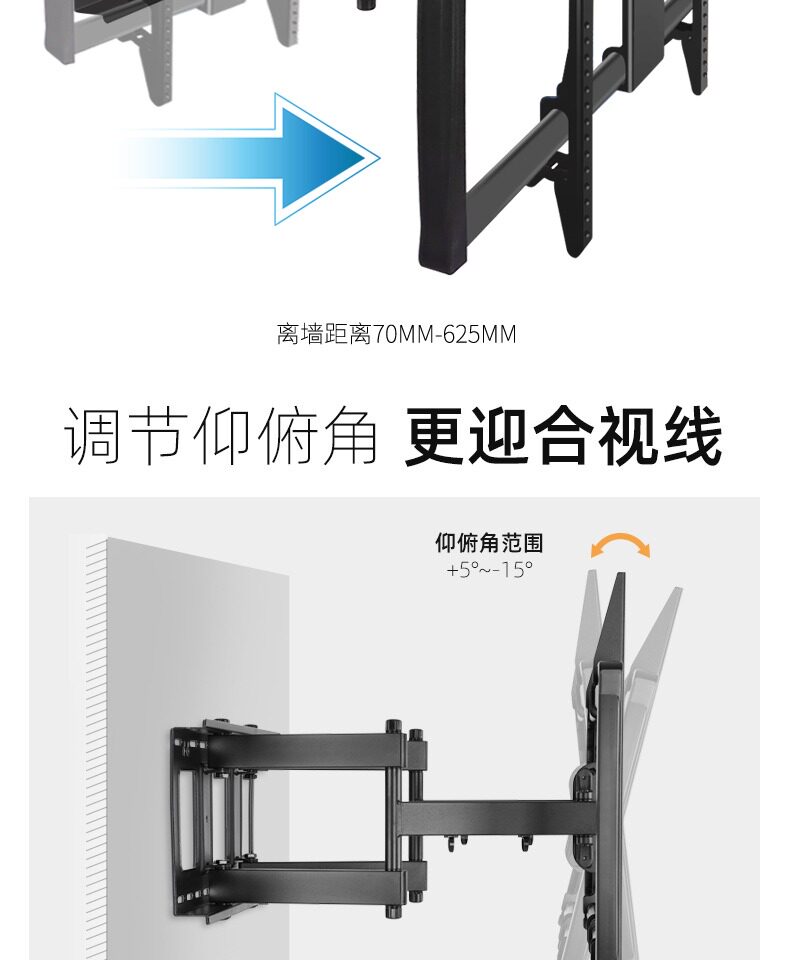 离墙距离70MM-625MM

调节仰俯角 更迎合视线

仰俯角范围
+5°~-15°