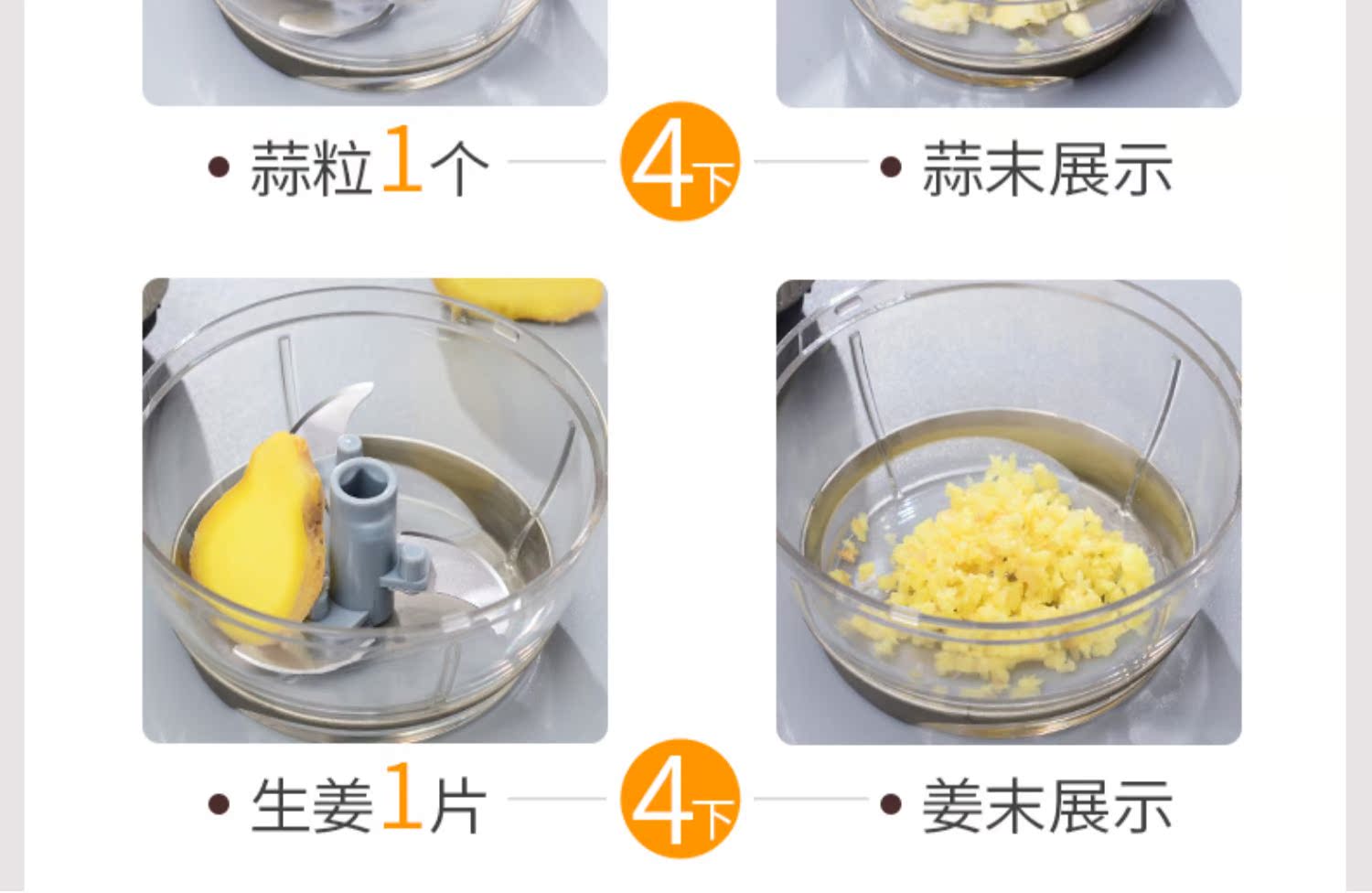 • 蒜粒1个 4下 • 蒜末展示

• 生姜1片 4下 • 姜末展示