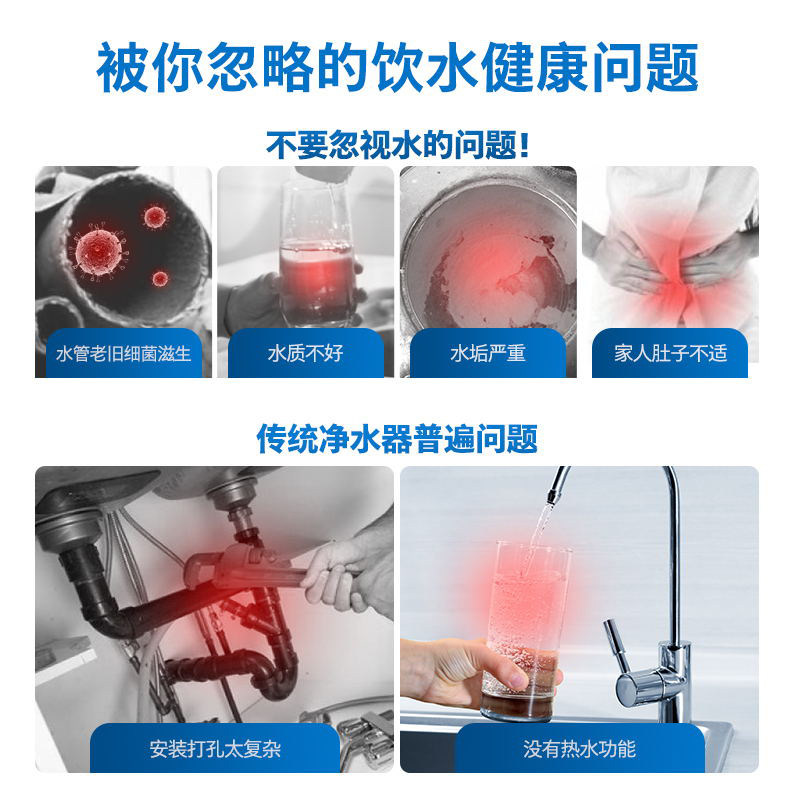 被你忽略的饮水健康问题

不要忽视水的问题!

水管老旧细菌滋生

水质不好

水垢严重

家人肚子不适

传统净水器普遍问题

安装打孔太复杂

没有热水功能