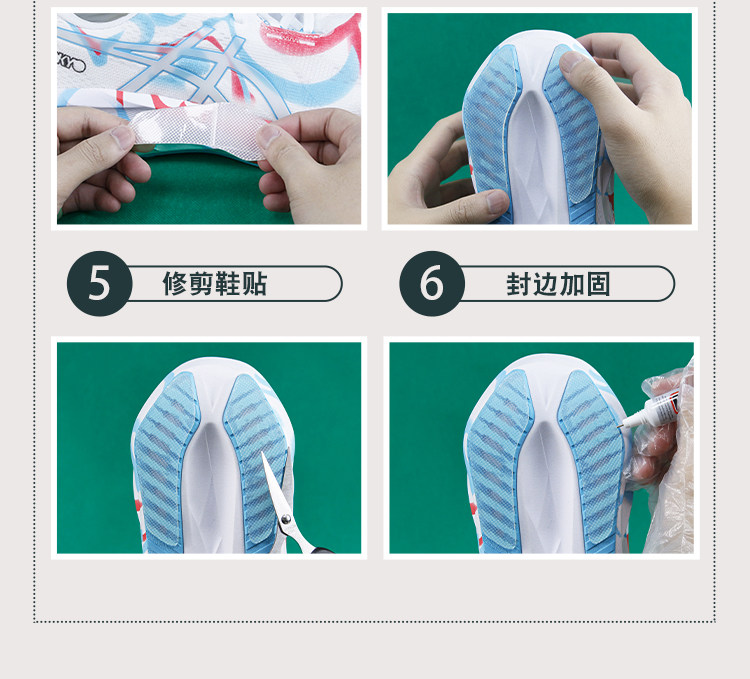 5 修剪鞋贴

6 封边加固