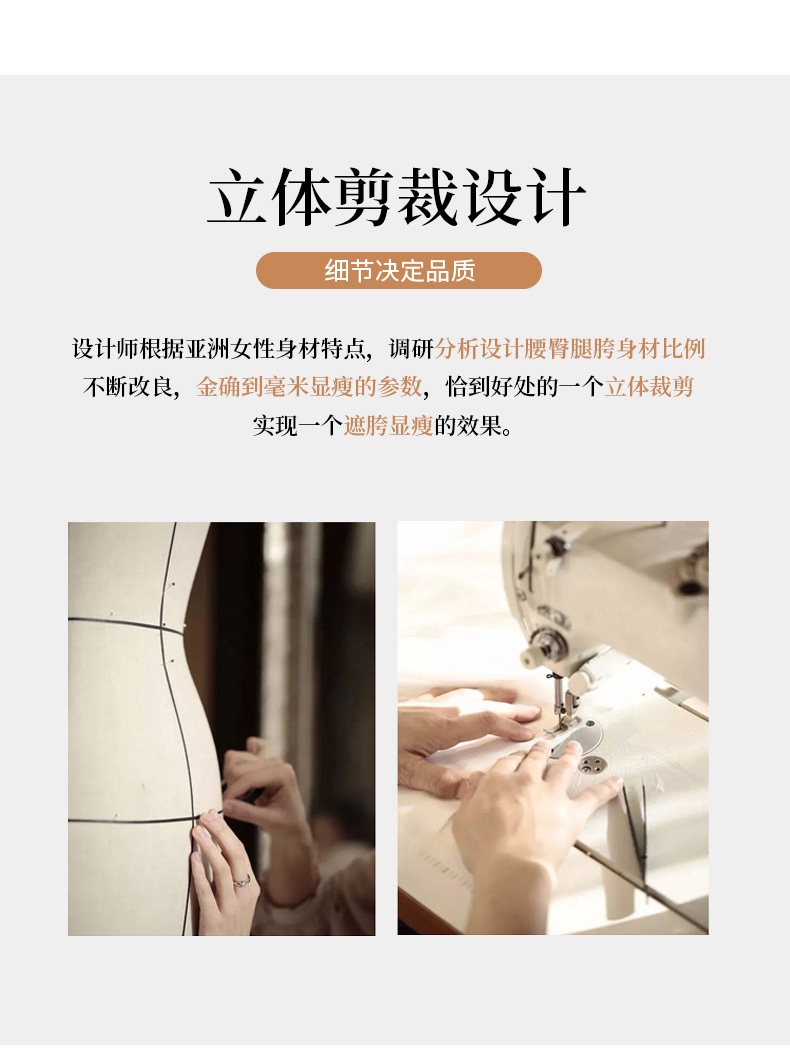 立体剪裁设计

细节决定品质

设计师根据亚洲女性身材特点，调研分析设计腰臀腿胯身材比例
不断改良，金确到毫米显瘦的参数，恰到好处的一个立体裁剪
实现一个遮胯显瘦的效果。