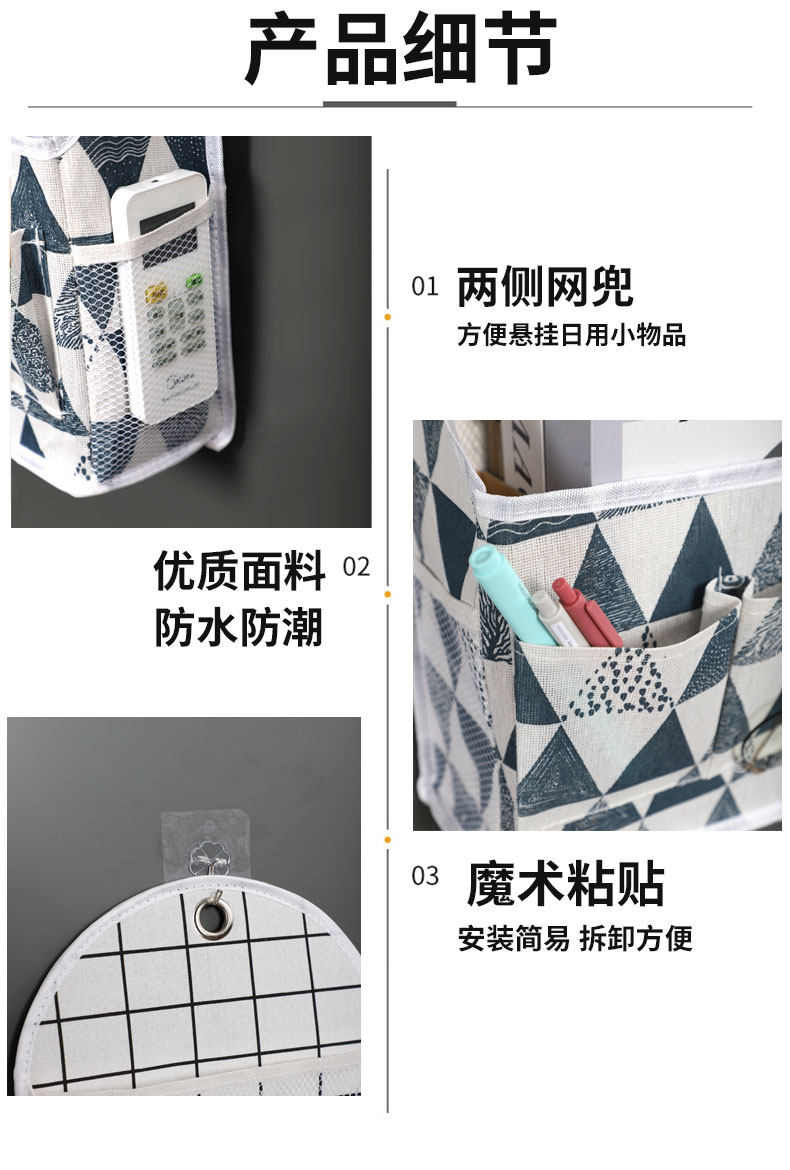 产品细节

01 两侧网兜
方便悬挂日用小物品

优质面料 02
防水防潮

03 魔术粘贴
安装简易 拆卸方便