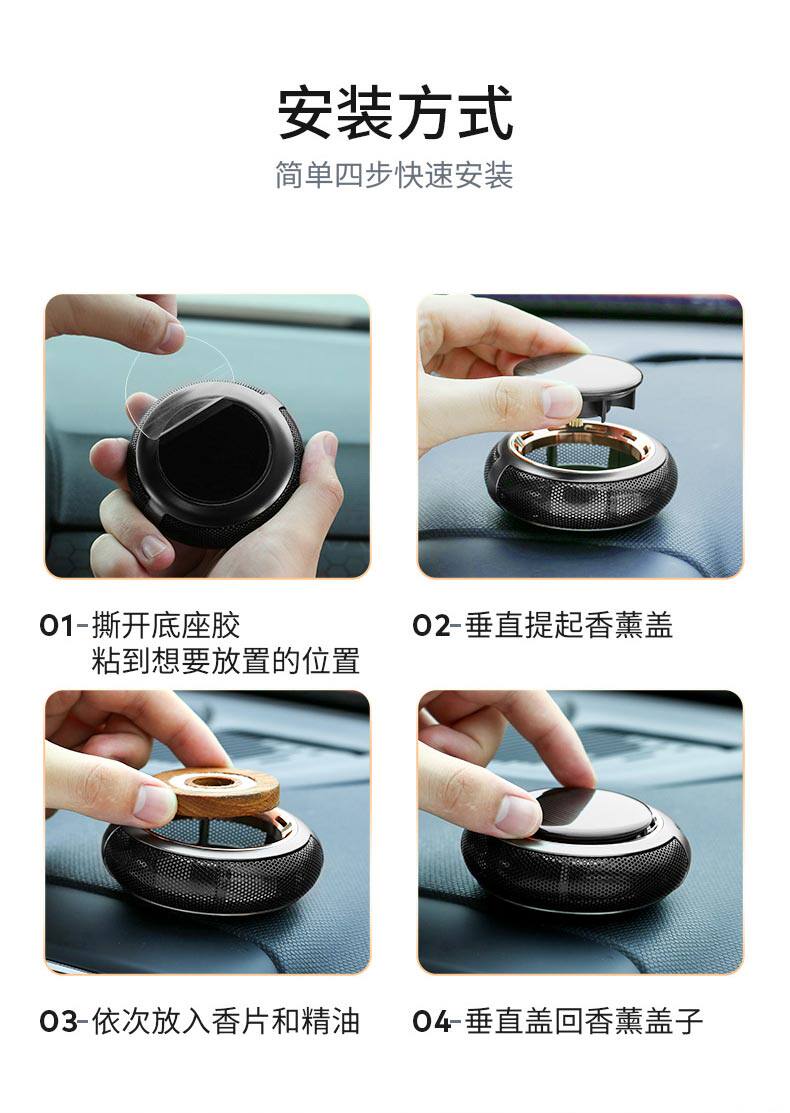 安装方式

简单四步快速安装

01-撕开底座胶
粘到想要放置的位置

02-垂直提起香薰盖

03-依次放入香片和精油

04-垂直盖回香薰盖子