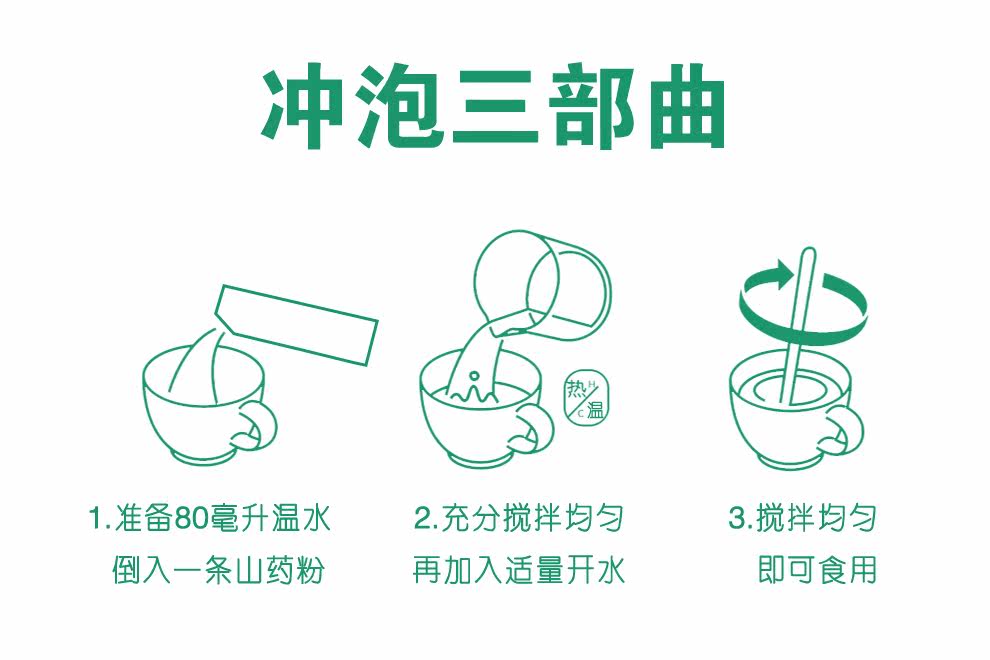 冲泡三部曲

热 H C 温

1.准备80毫升温水
倒入一条山药粉

2.充分搅拌均匀
再加入适量开水

3.搅拌均匀
即可食用