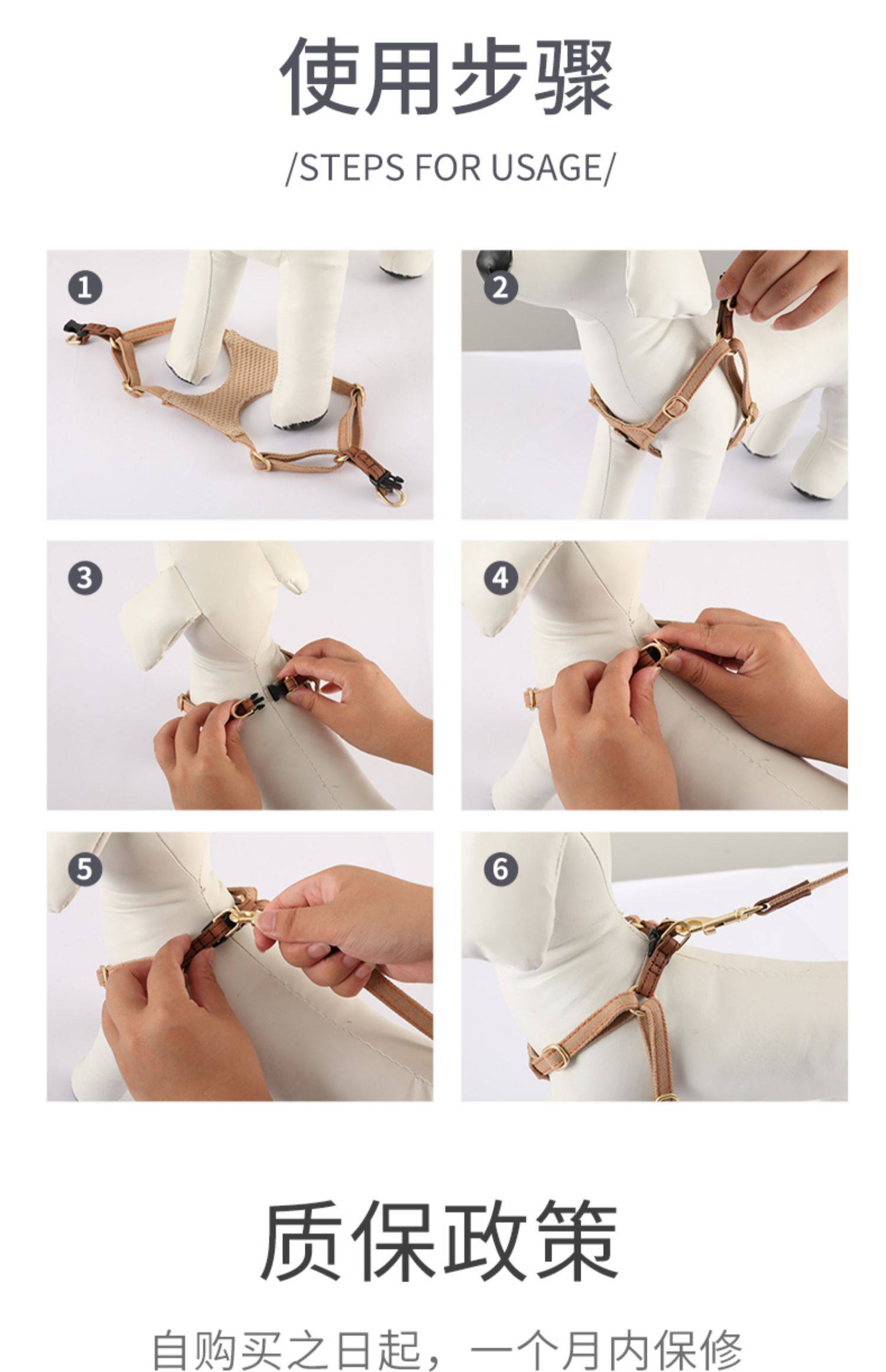 使用步骤

/STEPS FOR USAGE/

1

2

3

4

5

6

质保政策

自购买之日起，一个月内保修