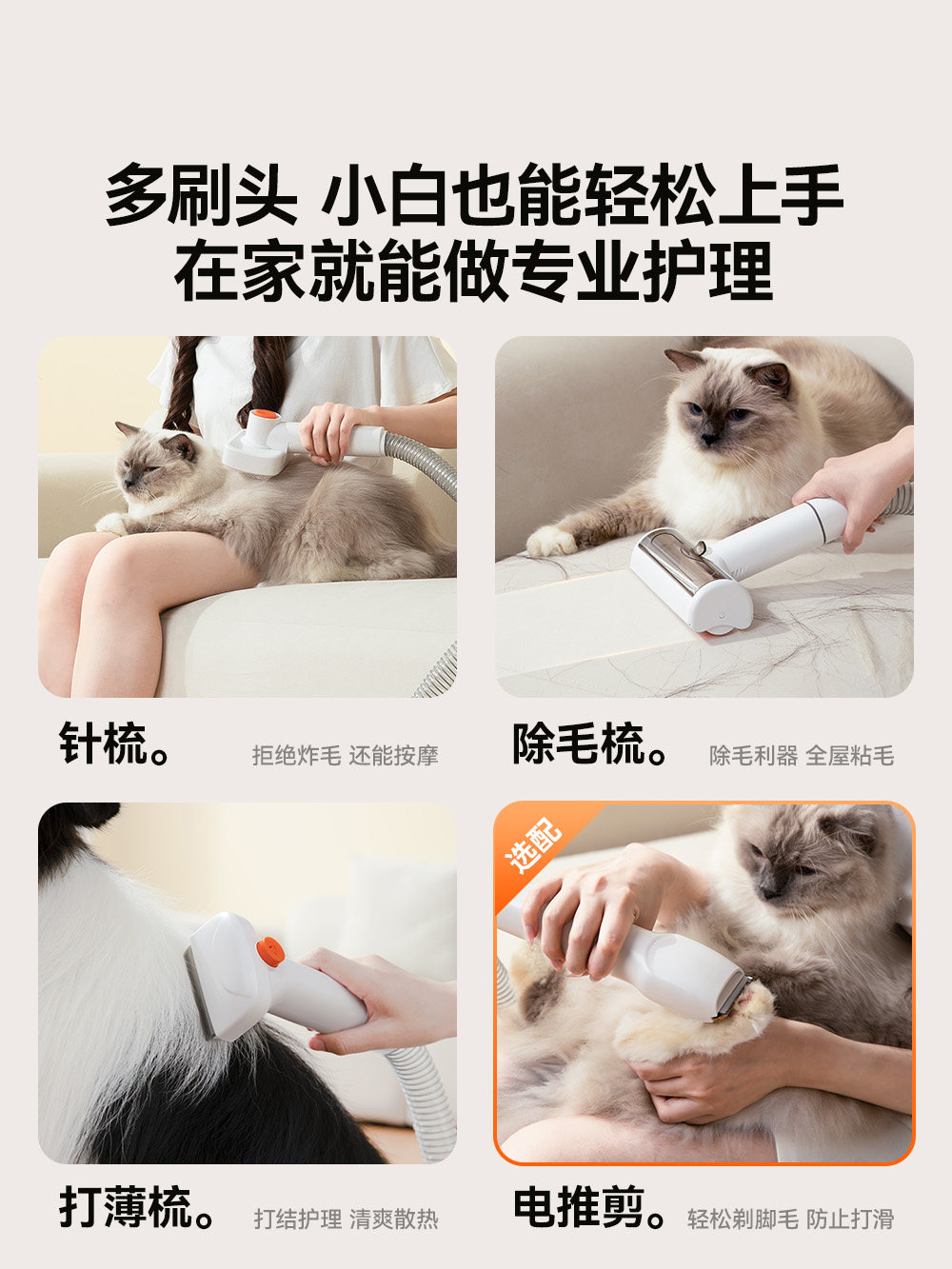 多刷头 小白也能轻松上手
在家就能做专业护理

针梳。 拒绝炸毛 还能按摩

除毛梳。 除毛利器 全屋粘毛

打薄梳。 打结护理 清爽散热

选配

电推剪。 轻松剃脚毛 防止打滑