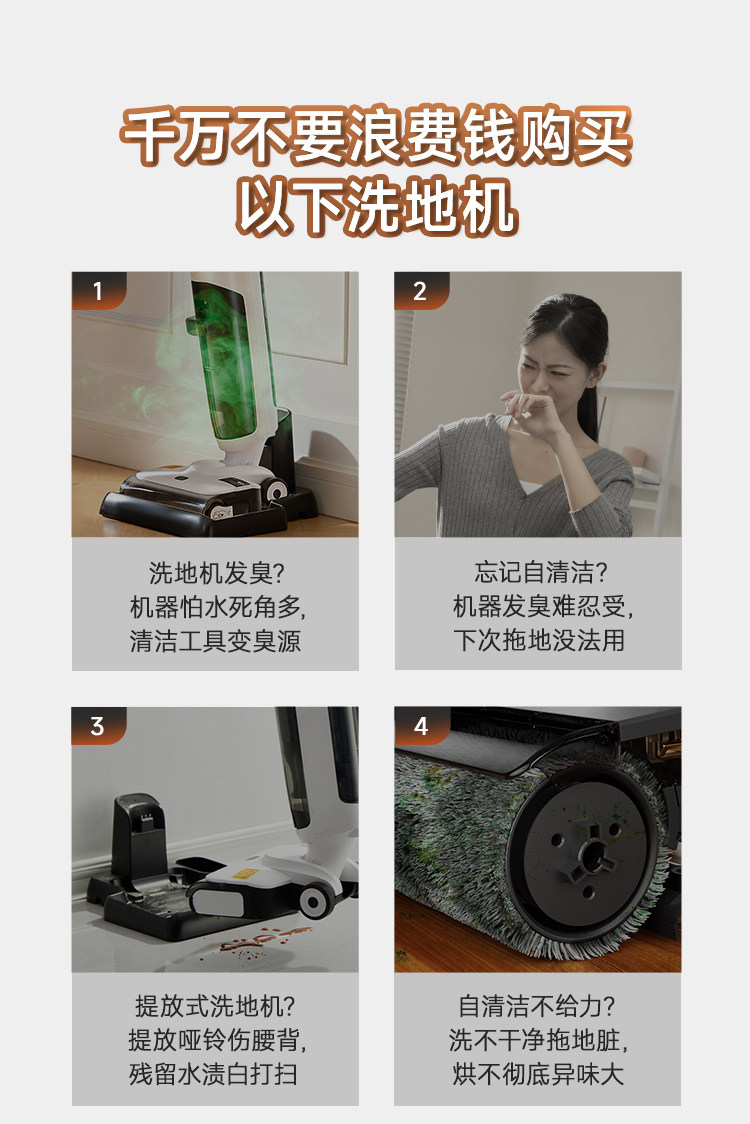 千万不要浪费钱购买
以下洗地机

1

洗地机发臭？
机器怕水死角多，
清洁工具变臭源

2

忘记自清洁？
机器发臭难忍受，
下次拖地没法用

3

提放式洗地机？
提放哑铃伤腰背，
残留水渍白打扫

4

自清洁不给力？
洗不干净拖地脏，
烘不彻底异味大