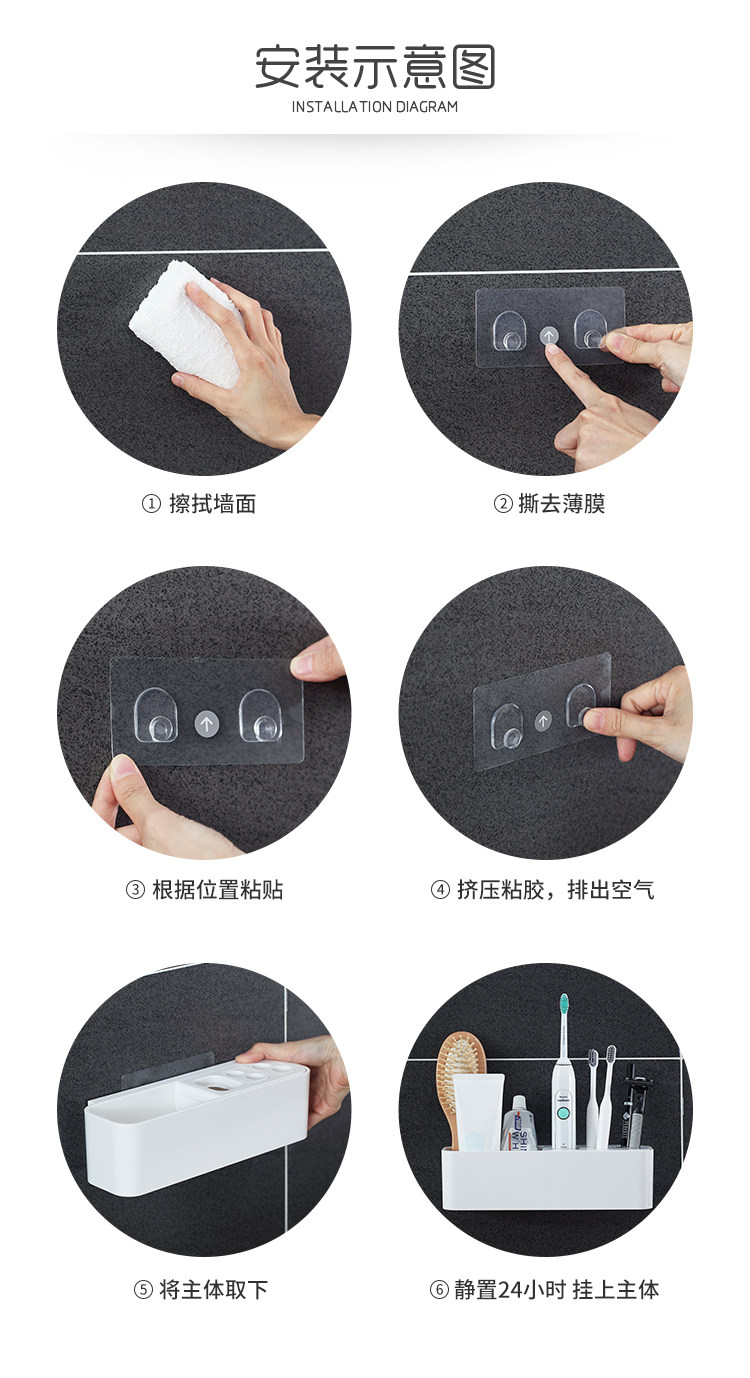 安装示意图
INSTALLATION DIAGRAM

① 擦拭墙面

② 撕去薄膜

③ 根据位置粘贴

④ 挤压粘胶，排出空气

⑤ 将主体取下

⑥ 静置24小时 挂上主体