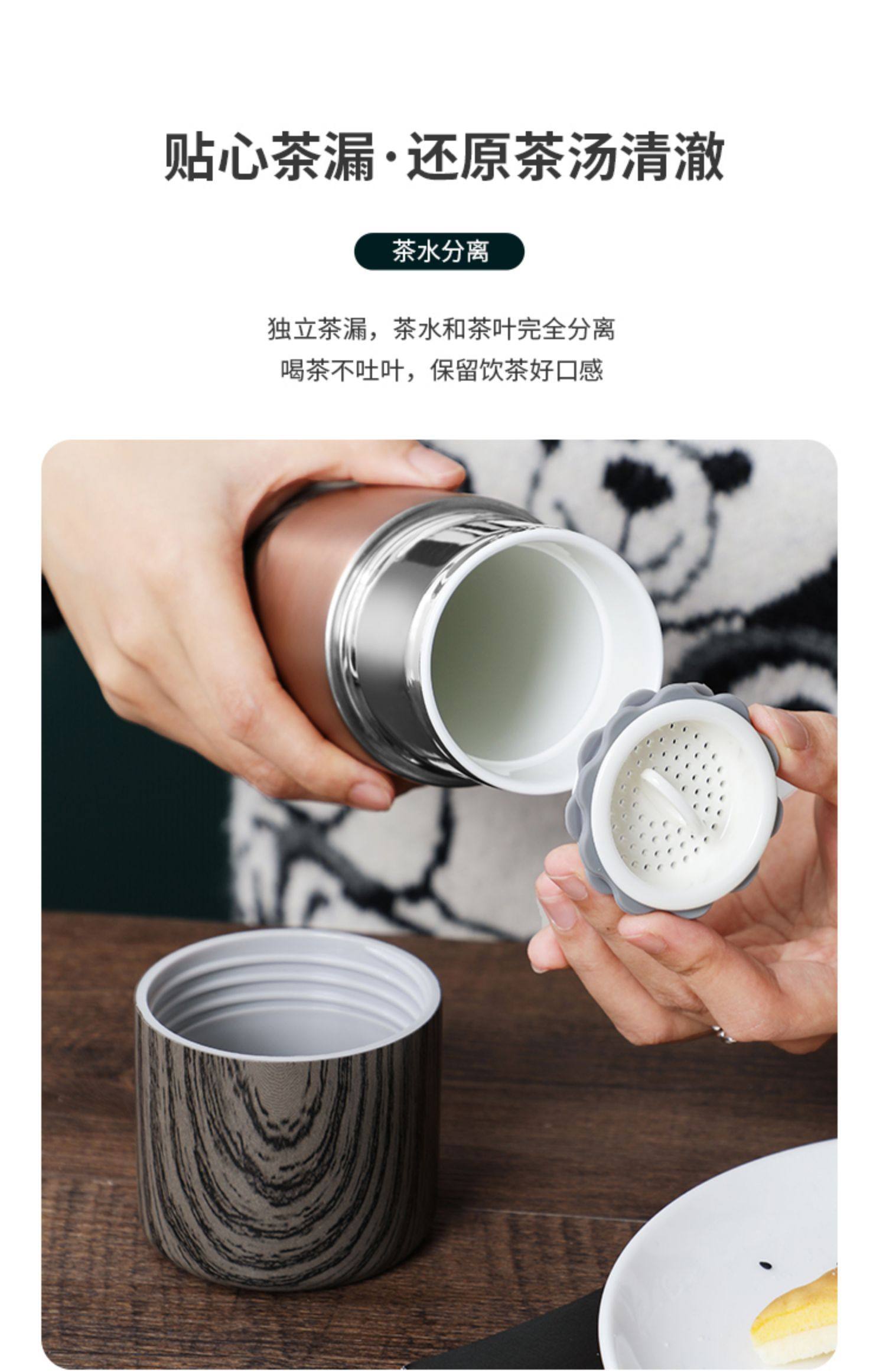 贴心茶漏·还原茶汤清澈

茶水分离

独立茶漏，茶水和茶叶完全分离
喝茶不吐叶，保留饮茶好口感