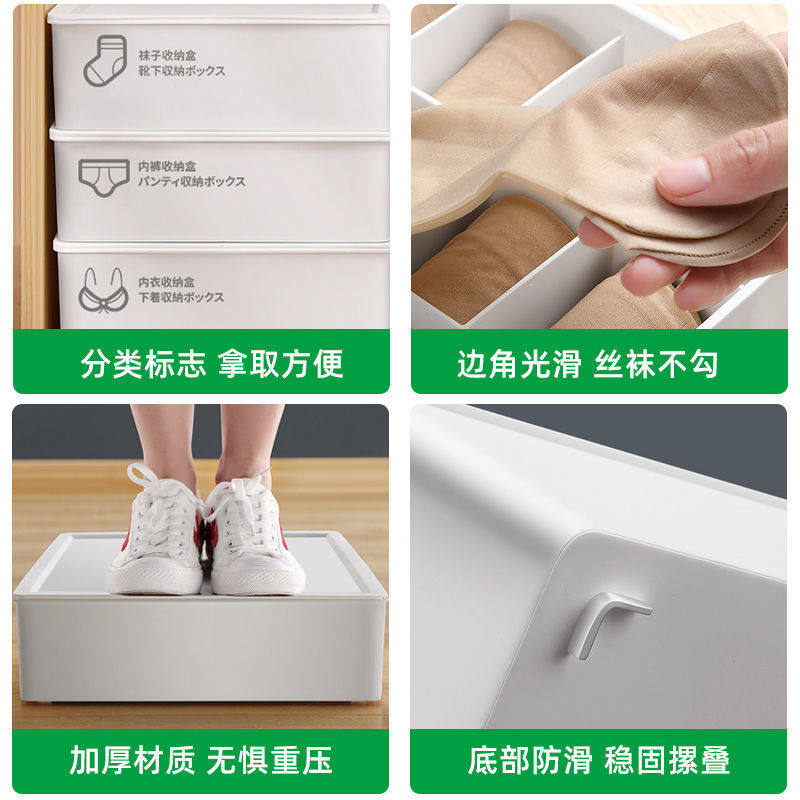 袜子收纳盒
靴下収納ボックス

内裤收纳盒
パンティ収納ボックス

内衣收纳盒
下着収納ボックス

分类标志 拿取方便

边角光滑 丝袜不勾

加厚材质 无惧重压

底部防滑 稳固摞叠