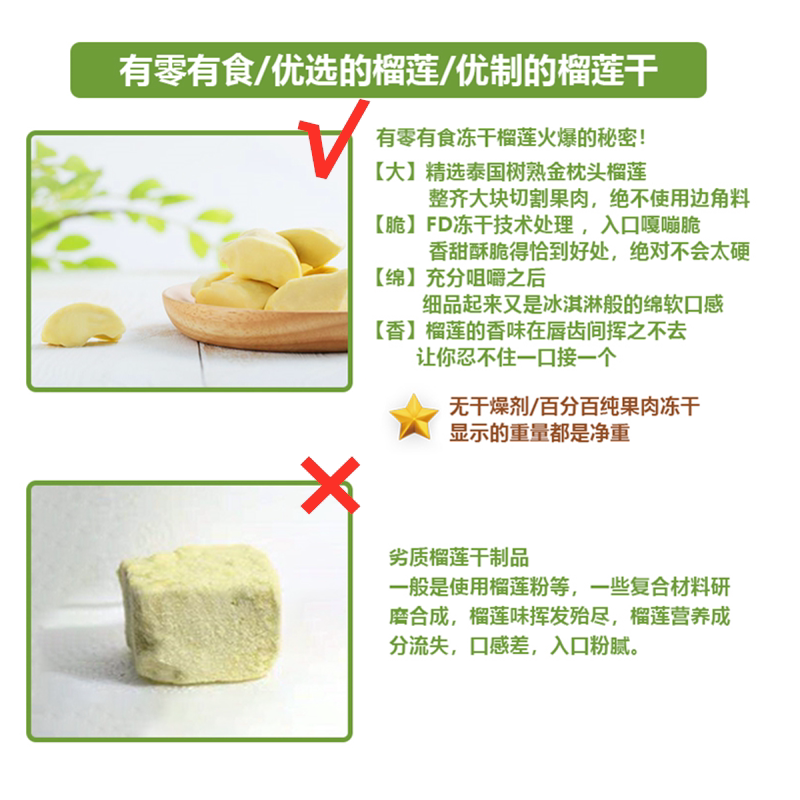 有零有食/优选的榴莲/优制的榴莲干

有零有食冻干榴莲火爆的秘密！
【大】精选泰国树熟金枕头榴莲
整齐大块切割果肉，绝不使用边角料
【脆】FD冻干技术处理，入口嘎嘣脆
香甜酥脆得恰到好处，绝对不会太硬
【绵】充分咀嚼之后
细品起来又是冰淇淋般的绵软口感
【香】榴莲的香味在唇齿间挥之不去
让你忍不住一口接一个

无干燥剂/百分百纯果肉冻干
显示的重量都是净重

劣质榴莲干制品
一般是使用榴莲粉等，一些复合材料研磨合成，榴莲味挥发殆尽，榴莲营养成分流失，口感差，入口粉腻。