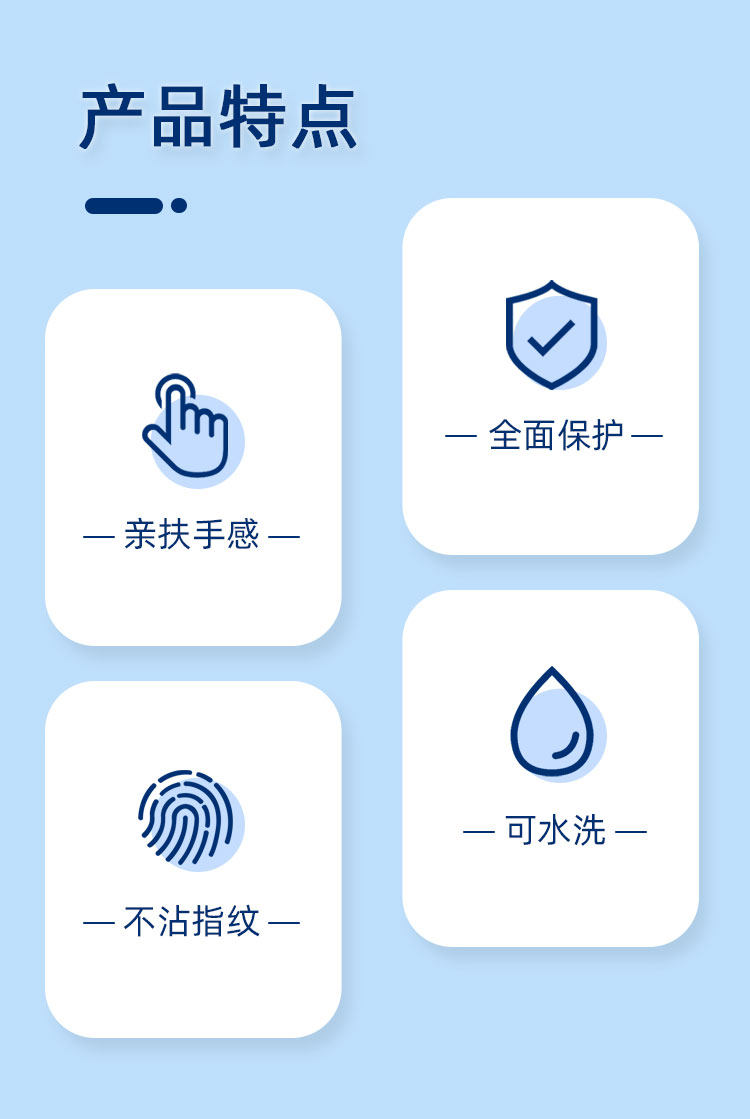 产品特点

— 亲扶手感 —

— 不沾指纹 —

— 全面保护 —

— 可水洗 —