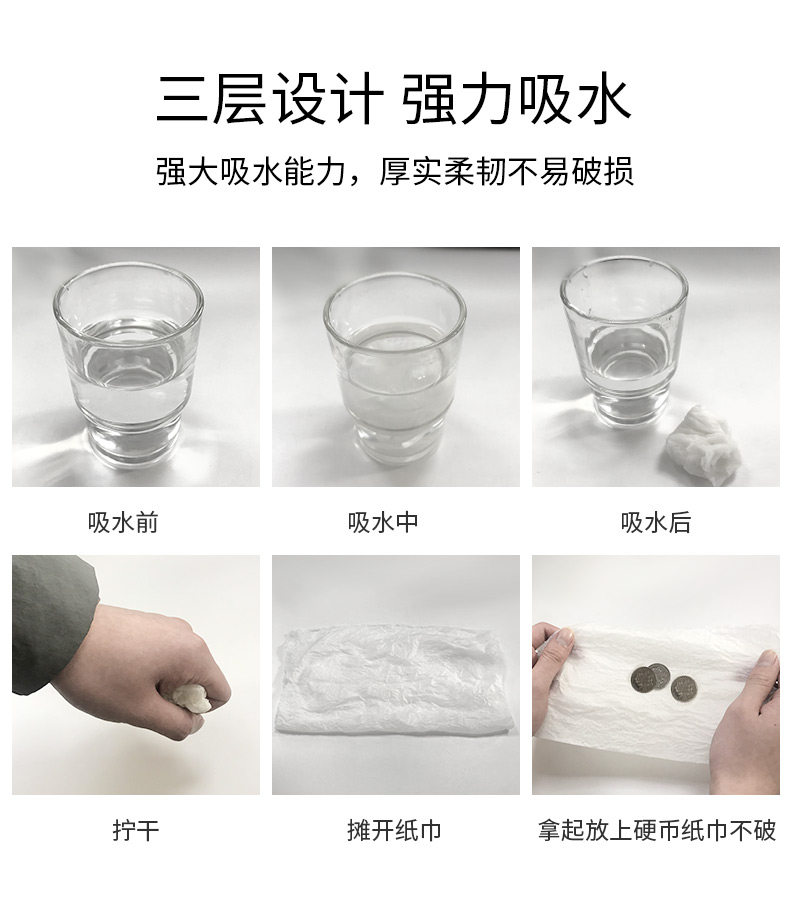 三层设计 强力吸水

强大吸水能力，厚实柔韧不易破损

吸水前

吸水中

吸水后

拧干

摊开纸巾

拿起放上硬币纸巾不破