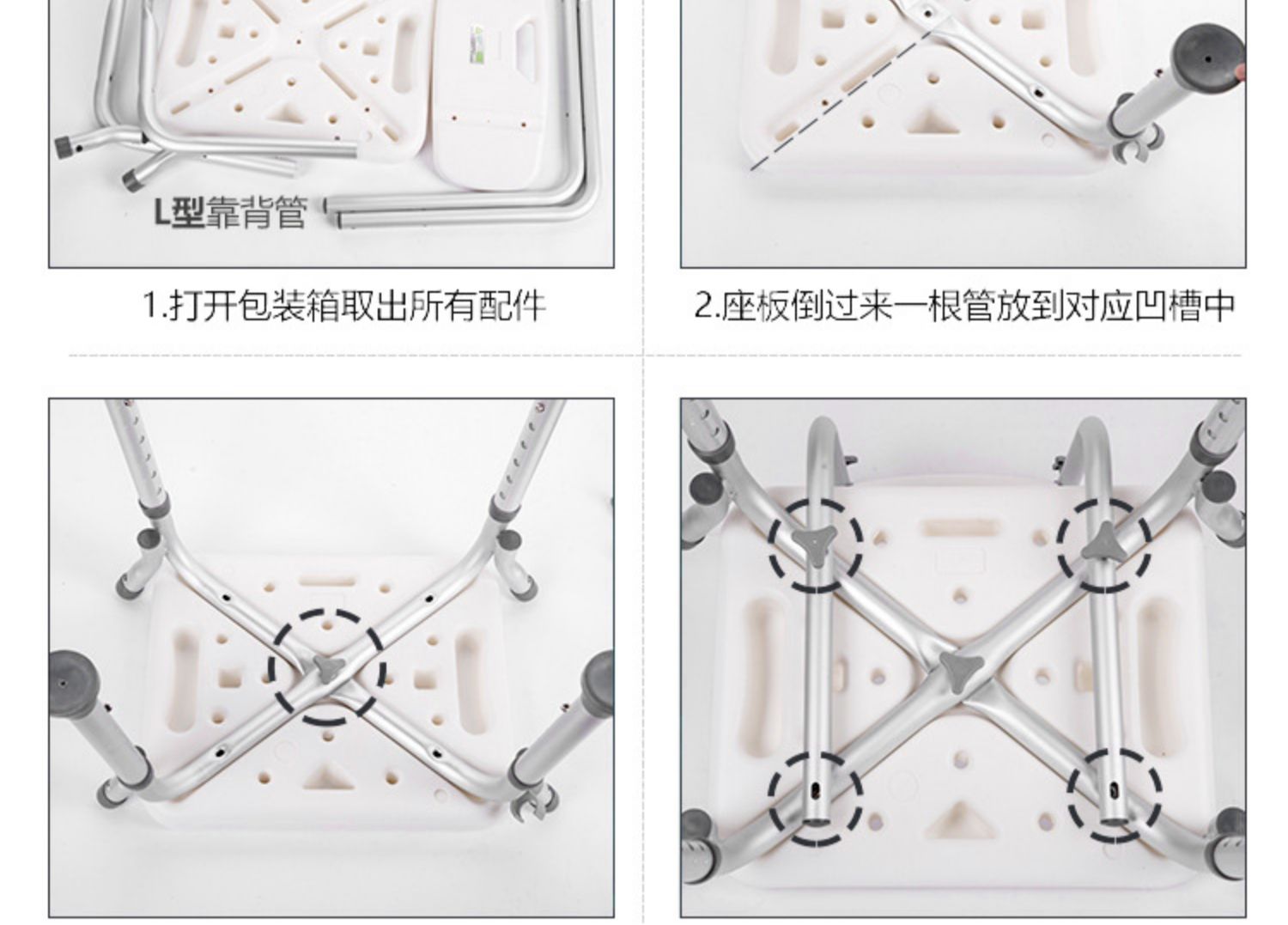 L型靠背管

1.打开包装箱取出所有配件

2.座板倒过来一根管放到对应凹槽中