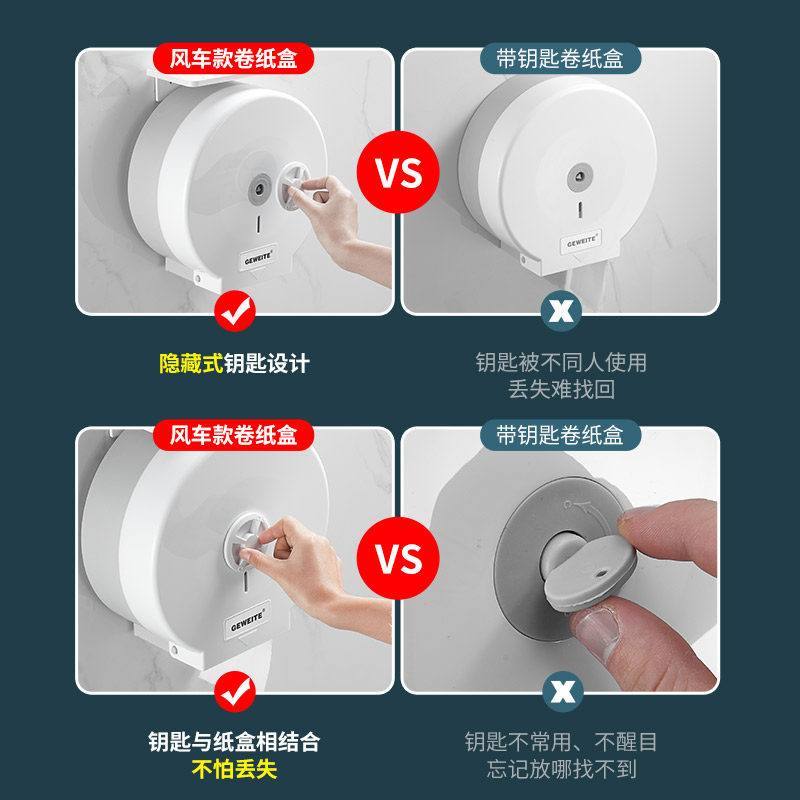 风车款卷纸盒

GEWEITE

VS

带钥匙卷纸盒

GEWEITE

隐藏式钥匙设计

钥匙被不同人使用
丢失难找回

风车款卷纸盒

GEWEITE

VS

带钥匙卷纸盒

钥匙与纸盒相结合
不怕丢失

钥匙不常用、不醒目
忘记放哪找不到