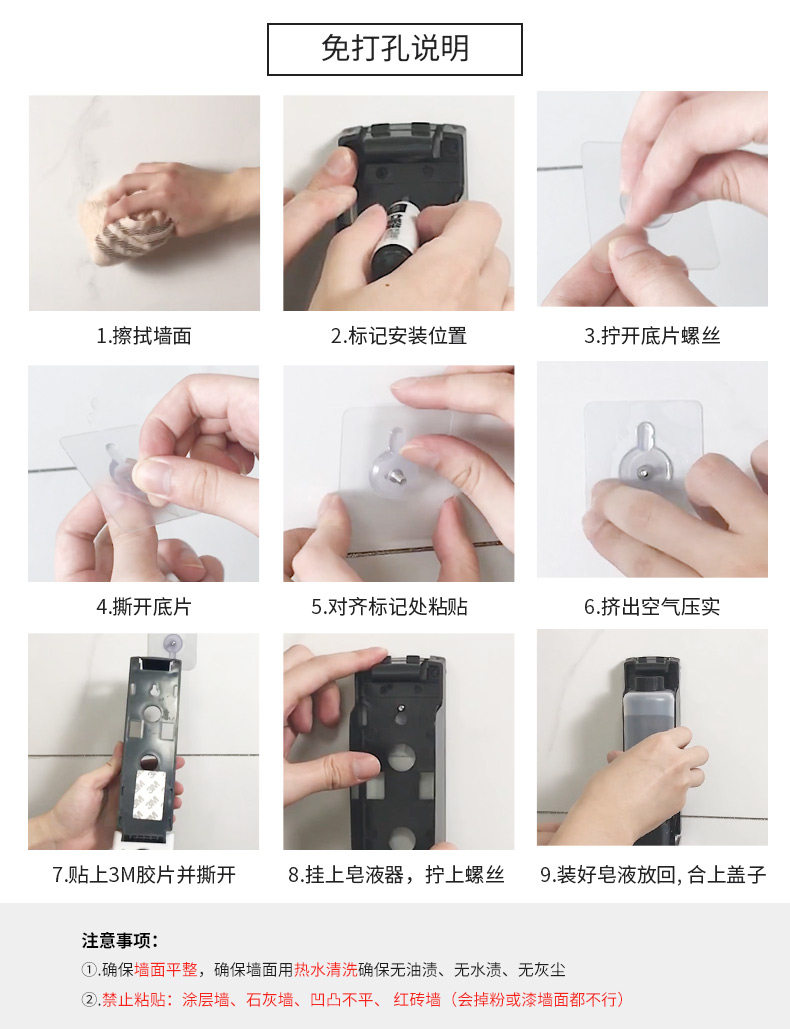 免打孔说明

1.擦拭墙面

2.标记安装位置

3.拧开底片螺丝

4.撕开底片

5.对齐标记处粘贴

6.挤出空气压实

7.贴上3M胶片并撕开

8.挂上皂液器，拧上螺丝

9.装好皂液放回, 合上盖子

注意事项：

①.确保墙面平整，确保墙面用热水清洗确保无油渍、无水渍、无灰尘

②.禁止粘贴：涂层墙、石灰墙、凹凸不平、红砖墙（会掉粉或漆墙面都不行）