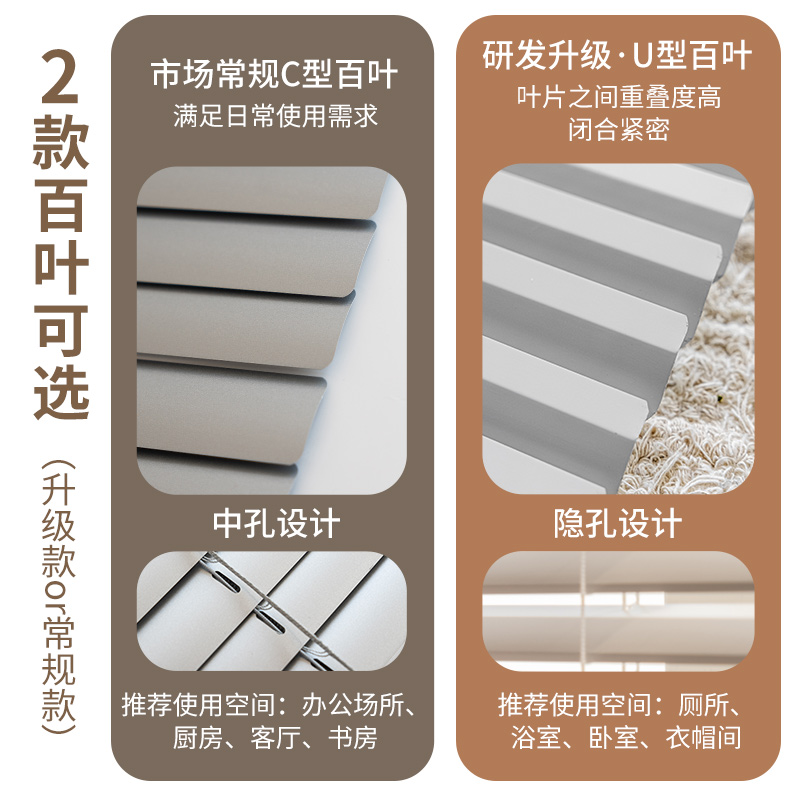 2款百叶可选

(升级款or常规款)

市场常规C型百叶
满足日常使用需求

中孔设计

推荐使用空间：办公场所、厨房、客厅、书房

研发升级·U型百叶
叶片之间重叠度高
闭合紧密

隐孔设计

推荐使用空间：厕所、浴室、卧室、衣帽间