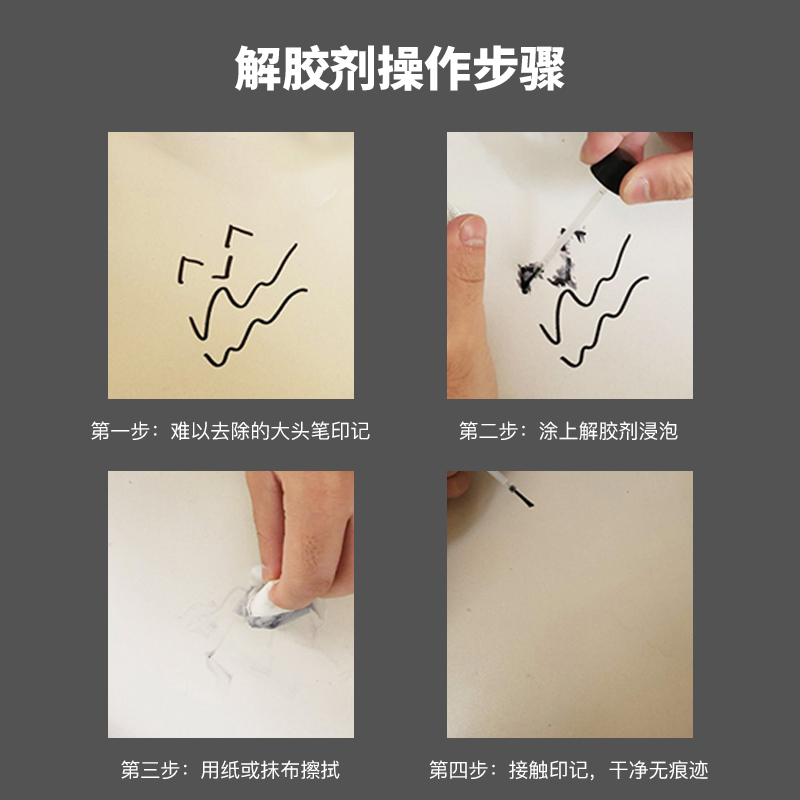 解胶剂操作步骤

第一步：难以去除的大头笔印记

第二步：涂上解胶剂浸泡

第三步：用纸或抹布擦拭

第四步：接触印记，干净无痕迹