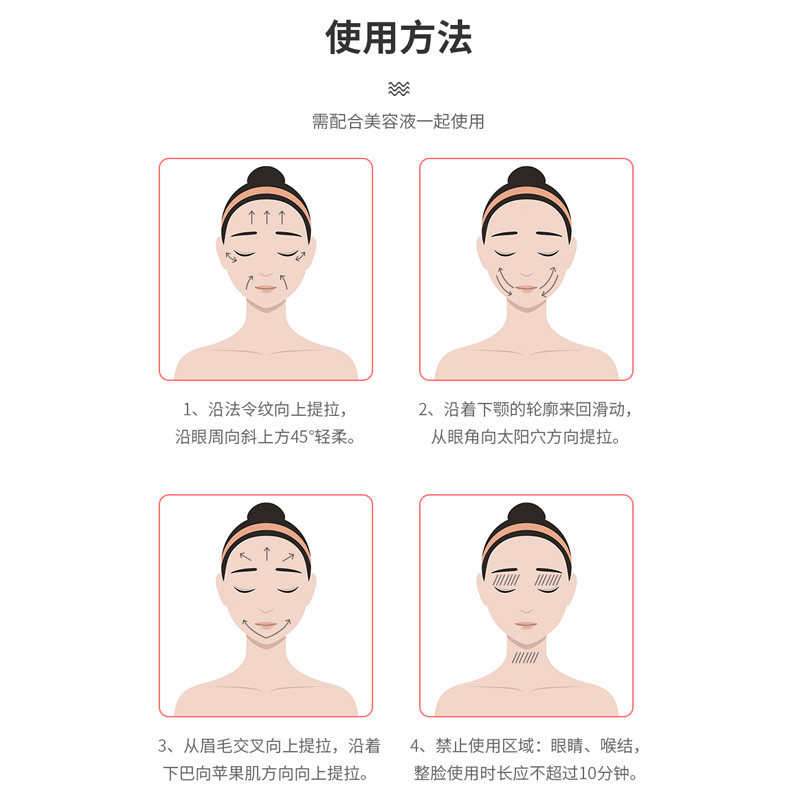 使用方法

需配合美容液一起使用

1、沿法令纹向上提拉，沿眼周向斜上方45°轻柔。

2、沿着下颚的轮廓来回滑动，从眼角向太阳穴方向提拉。

3、从眉毛交叉向上提拉，沿着下巴向苹果肌方向向上提拉。

4、禁止使用区域：眼睛、喉结，整脸使用时长应不超过10分钟。