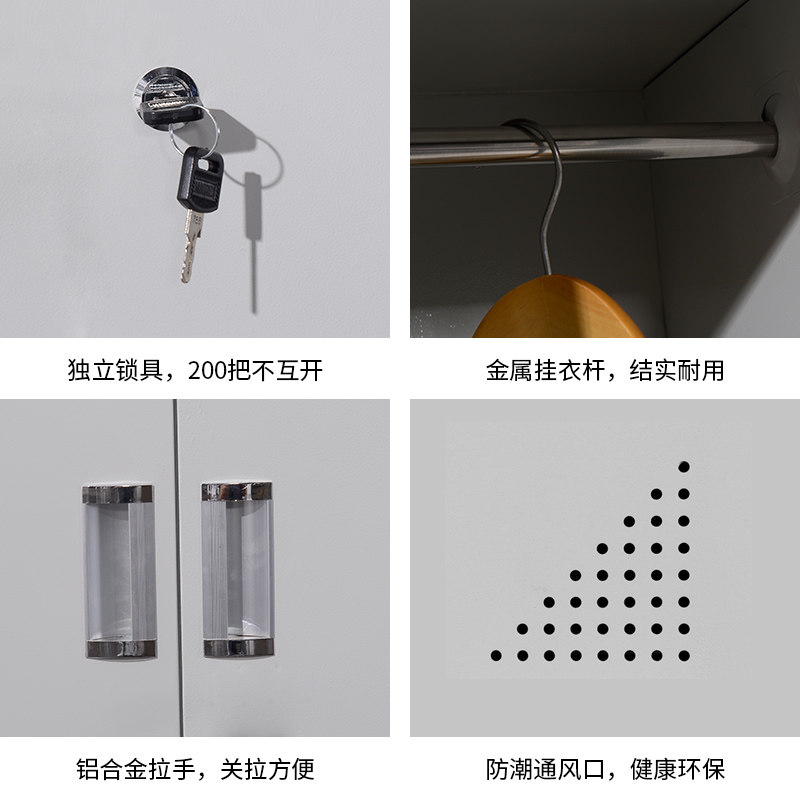 独立锁具，200把不互开

金属挂衣杆，结实耐用

铝合金拉手，关拉方便

防潮通风口，健康环保