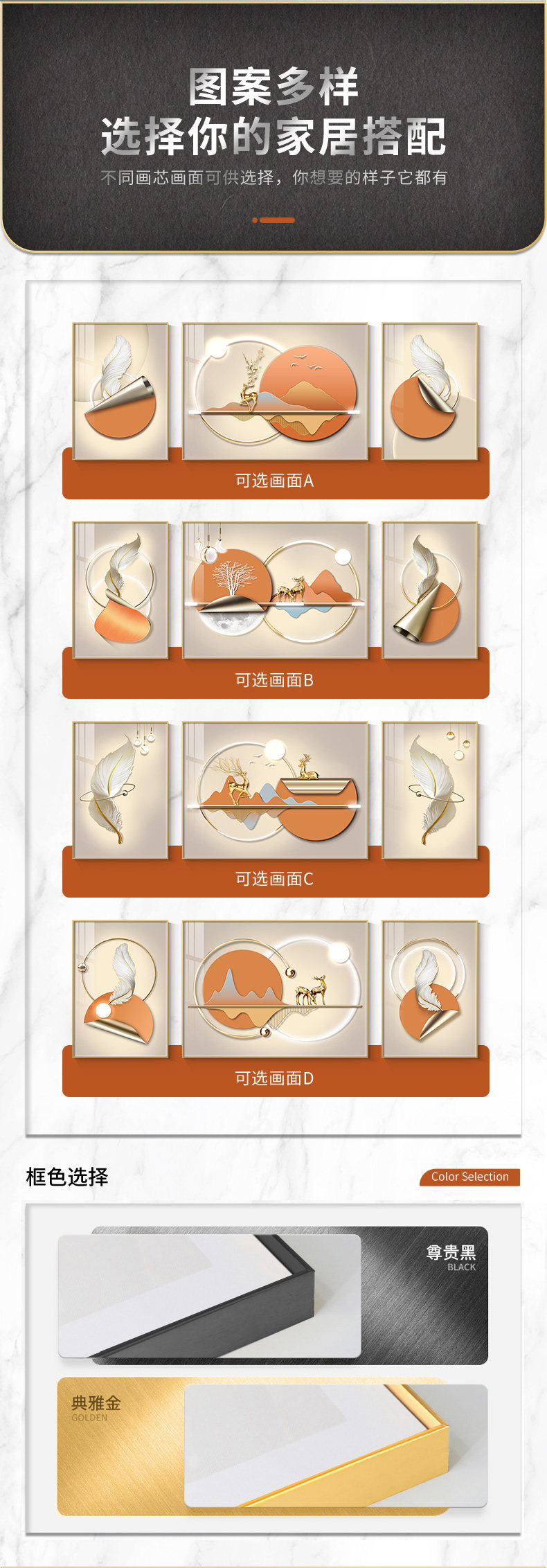 图案多样
选择你的家居搭配

不同画芯画面可供选择，你想要的样子它都有

可选画面A

可选画面B

可选画面C

可选画面D

框色选择

Color Selection

尊贵黑
BLACK

典雅金
GOLDEN