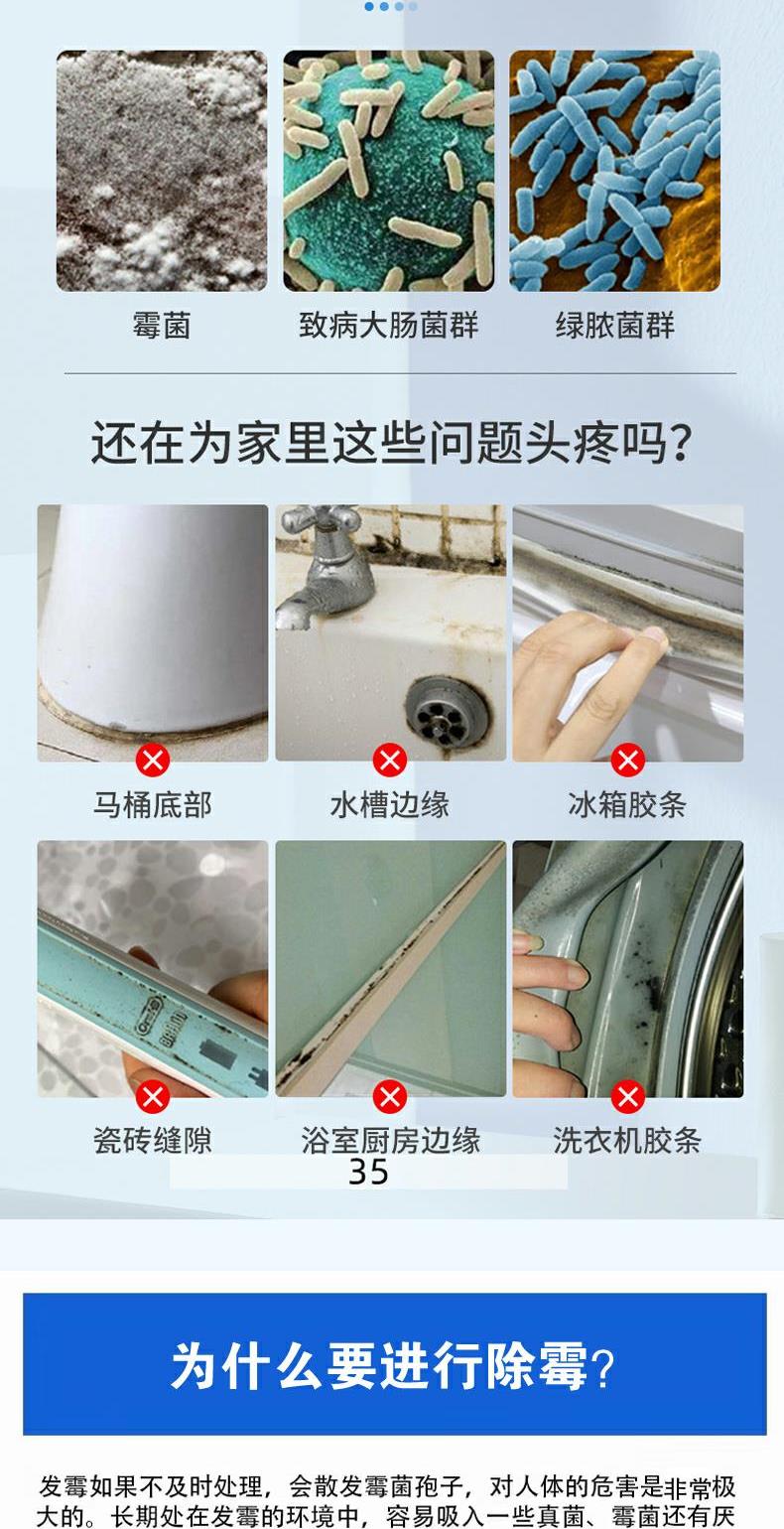 霉菌

致病大肠菌群

绿脓菌群

还在为家里这些问题头疼吗?

马桶底部

水槽边缘

冰箱胶条

瓷砖缝隙

浴室厨房边缘

洗衣机胶条

35

为什么要进行除霉?

发霉如果不及时处理，会散发霉菌孢子，对人体的危害是非常极大的。长期处在发霉的环境中，容易吸入一些真菌、霉菌还有厌