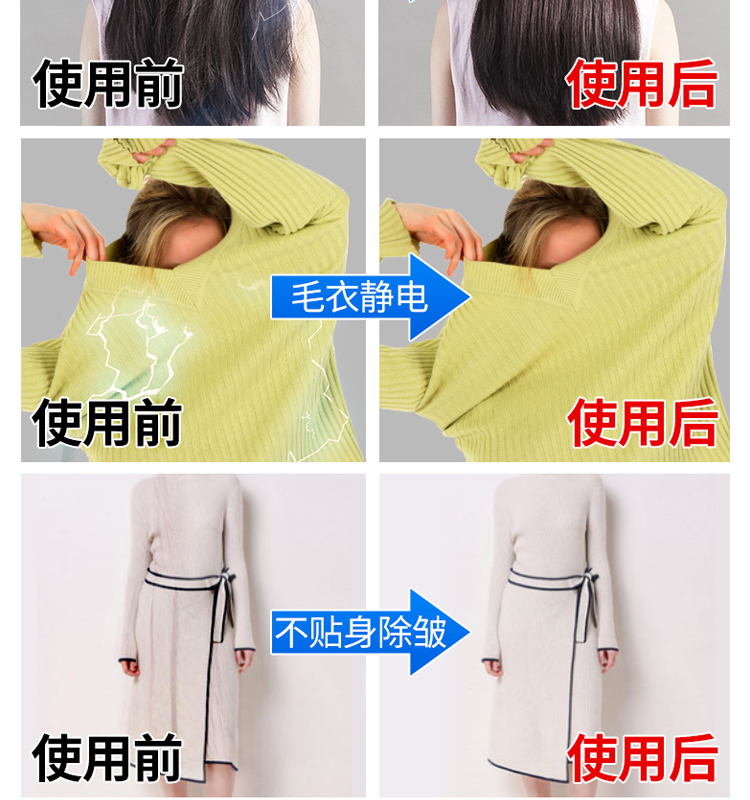 使用前

使用后

毛衣静电

使用前

使用后

不贴身除皱

使用前

使用后