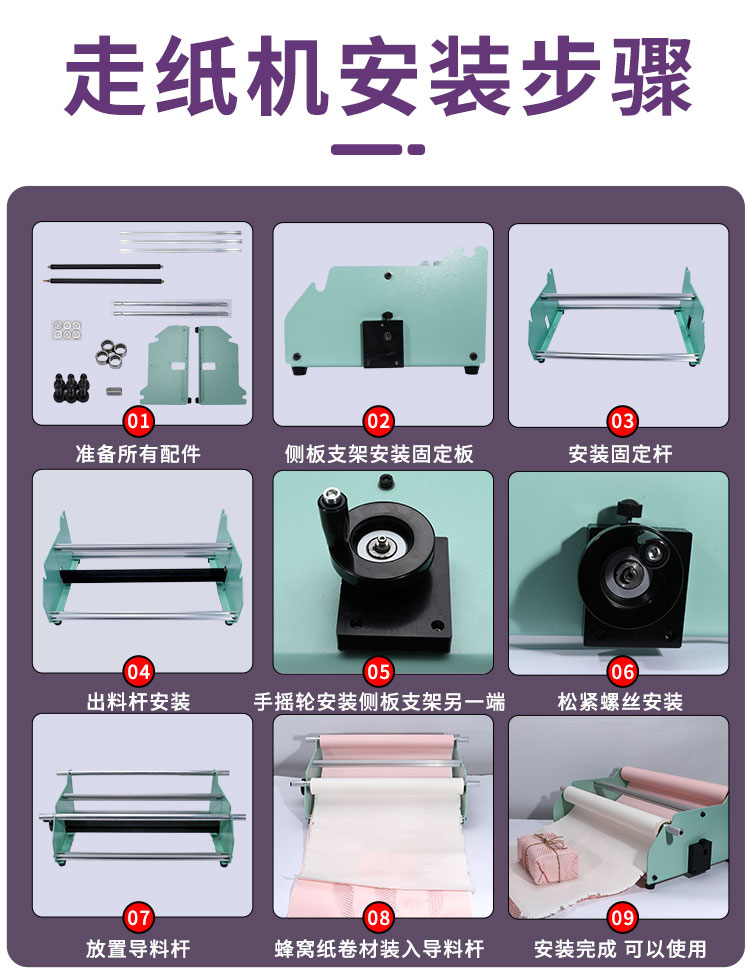 走纸机安装步骤

01
准备所有配件

02
侧板支架安装固定板

03
安装固定杆

04
出料杆安装

05
手摇轮安装侧板支架另一端

06
松紧螺丝安装

07
放置导料杆

08
蜂窝纸卷材装入导料杆

09
安装完成 可以使用