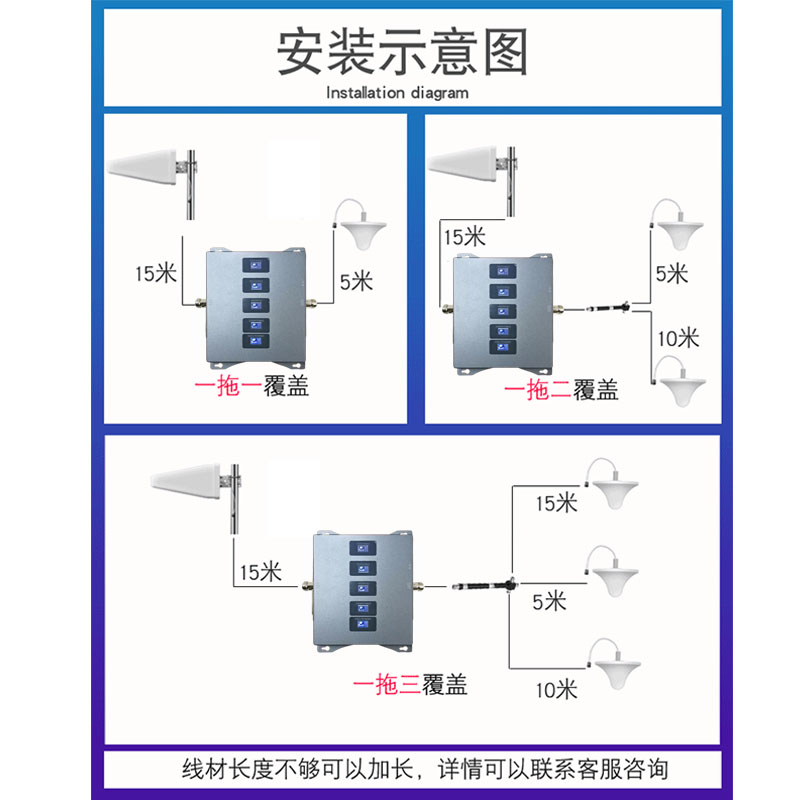 安装示意图
Installation diagram

15米
5米
一拖一覆盖

15米
5米
10米
一拖二覆盖

15米
15米
5米
10米
一拖三覆盖

线材长度不够可以加长，详情可以联系客服咨询