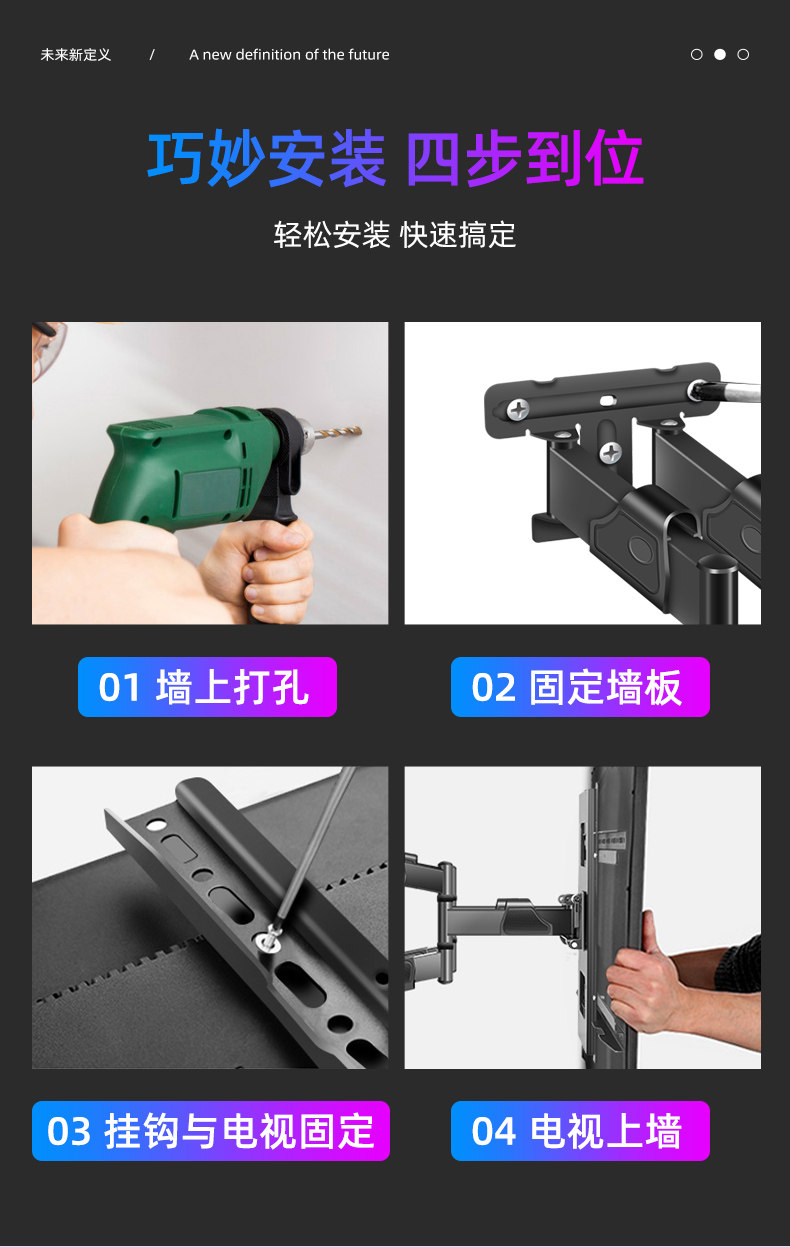 未来新定义 / A new definition of the future

巧妙安装 四步到位

轻松安装 快速搞定

01 墙上打孔

02 固定墙板

03 挂钩与电视固定

04 电视上墙