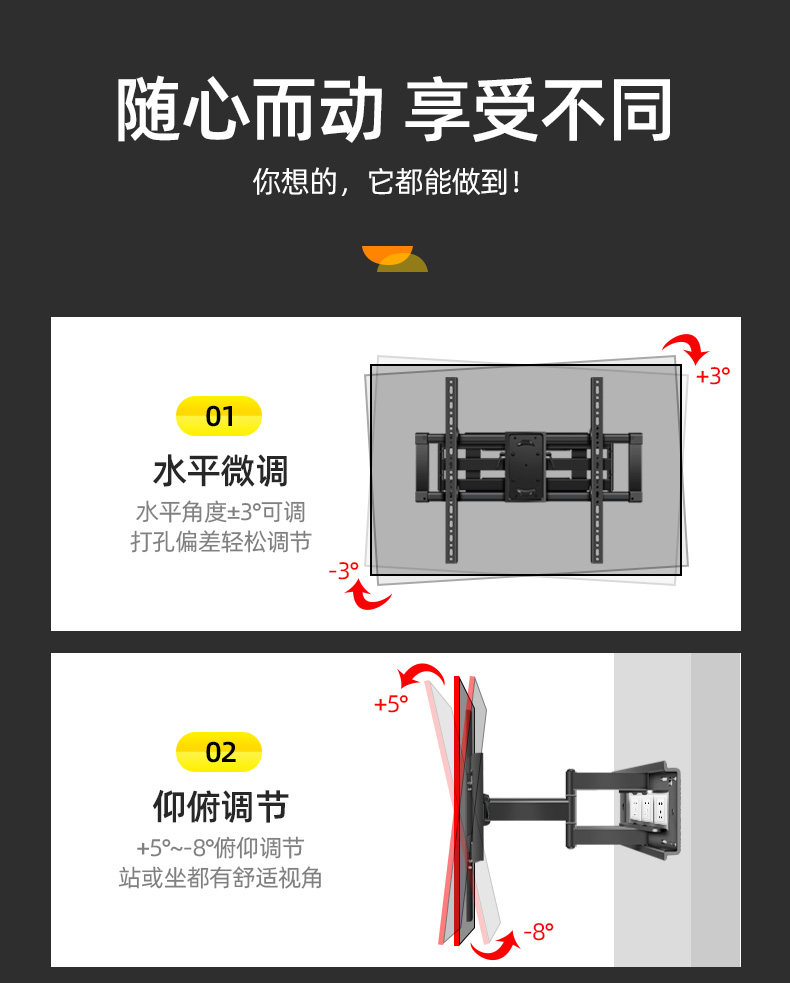 随心而动 享受不同

你想的，它都能做到！

01

水平微调

水平角度±3°可调
打孔偏差轻松调节

+3°

-3°

02

仰俯调节

+5°~-8°俯仰调节
站或坐都有舒适视角

+5°

-8°