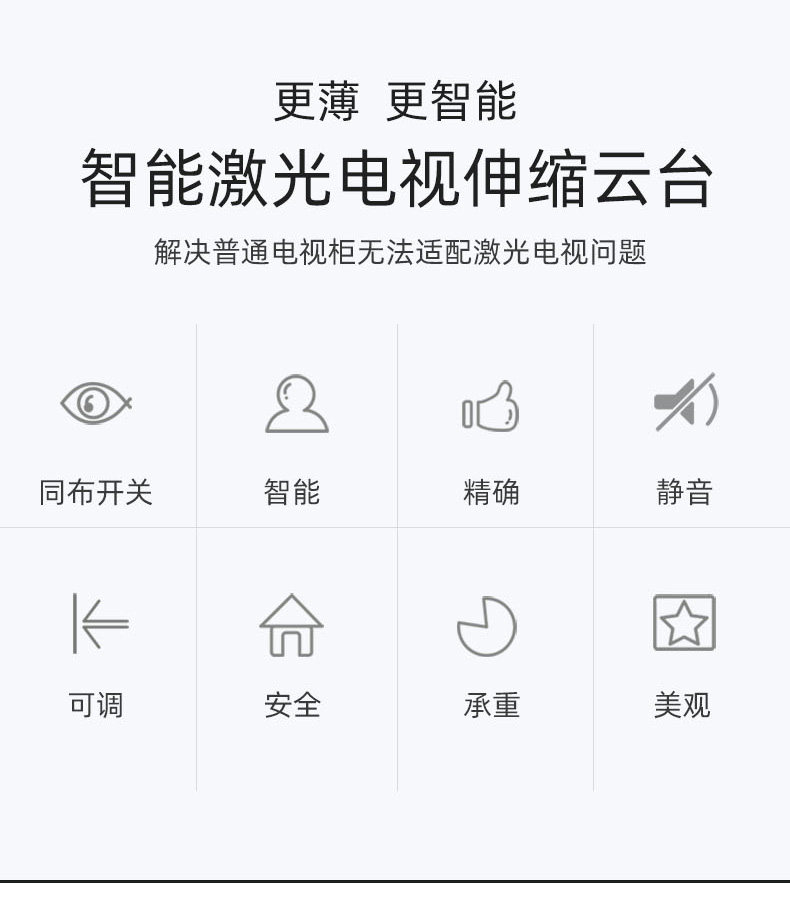 更薄 更智能

智能激光电视伸缩云台

解决普通电视柜无法适配激光电视问题

同布开关

智能

精确

静音

可调

安全

承重

美观