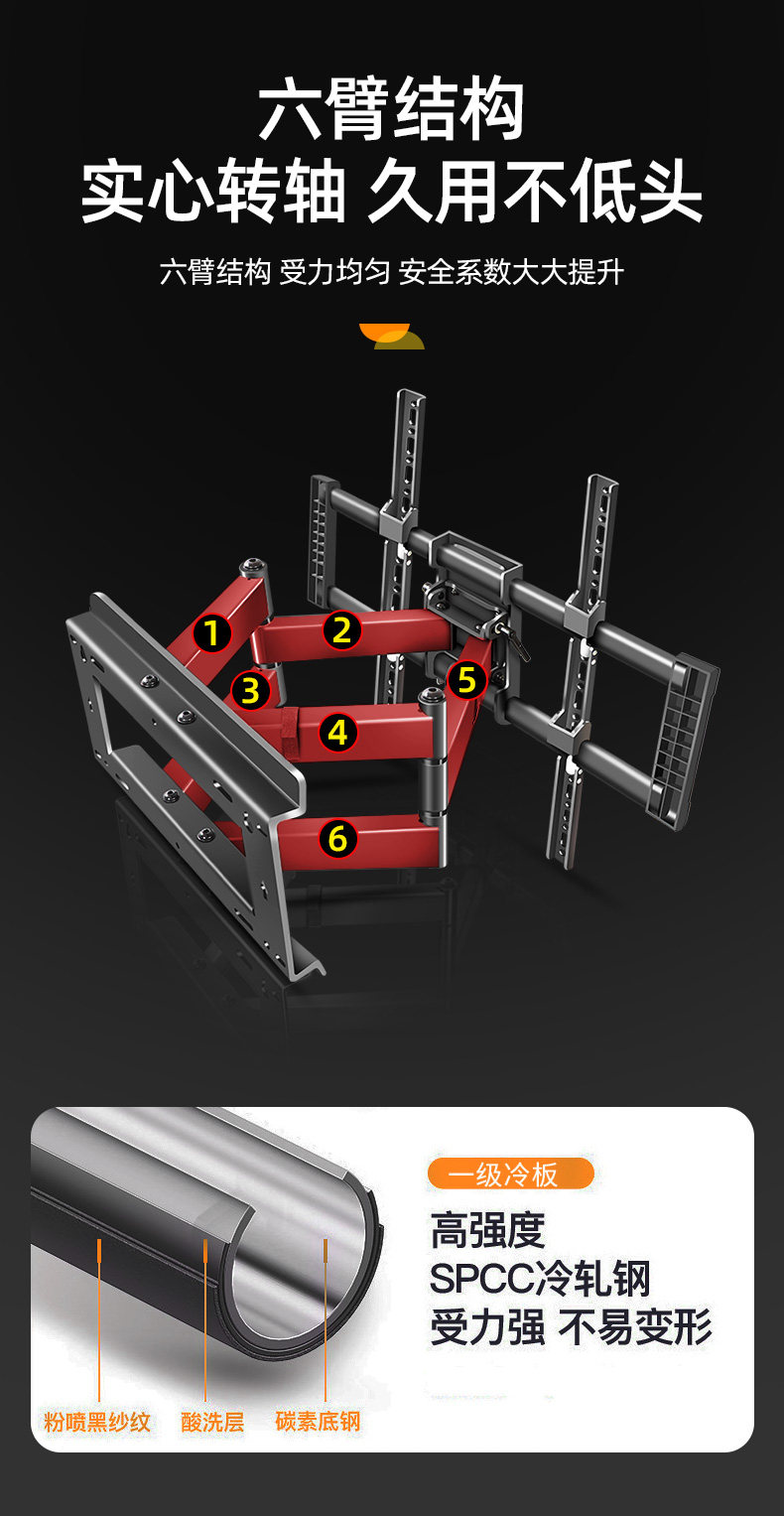 六臂结构
实心转轴 久用不低头

六臂结构 受力均匀 安全系数大大提升

1
2
3
4
5
6

一级冷板
高强度
SPCC冷轧钢
受力强 不易变形

粉喷黑纱纹
酸洗层
碳素底钢