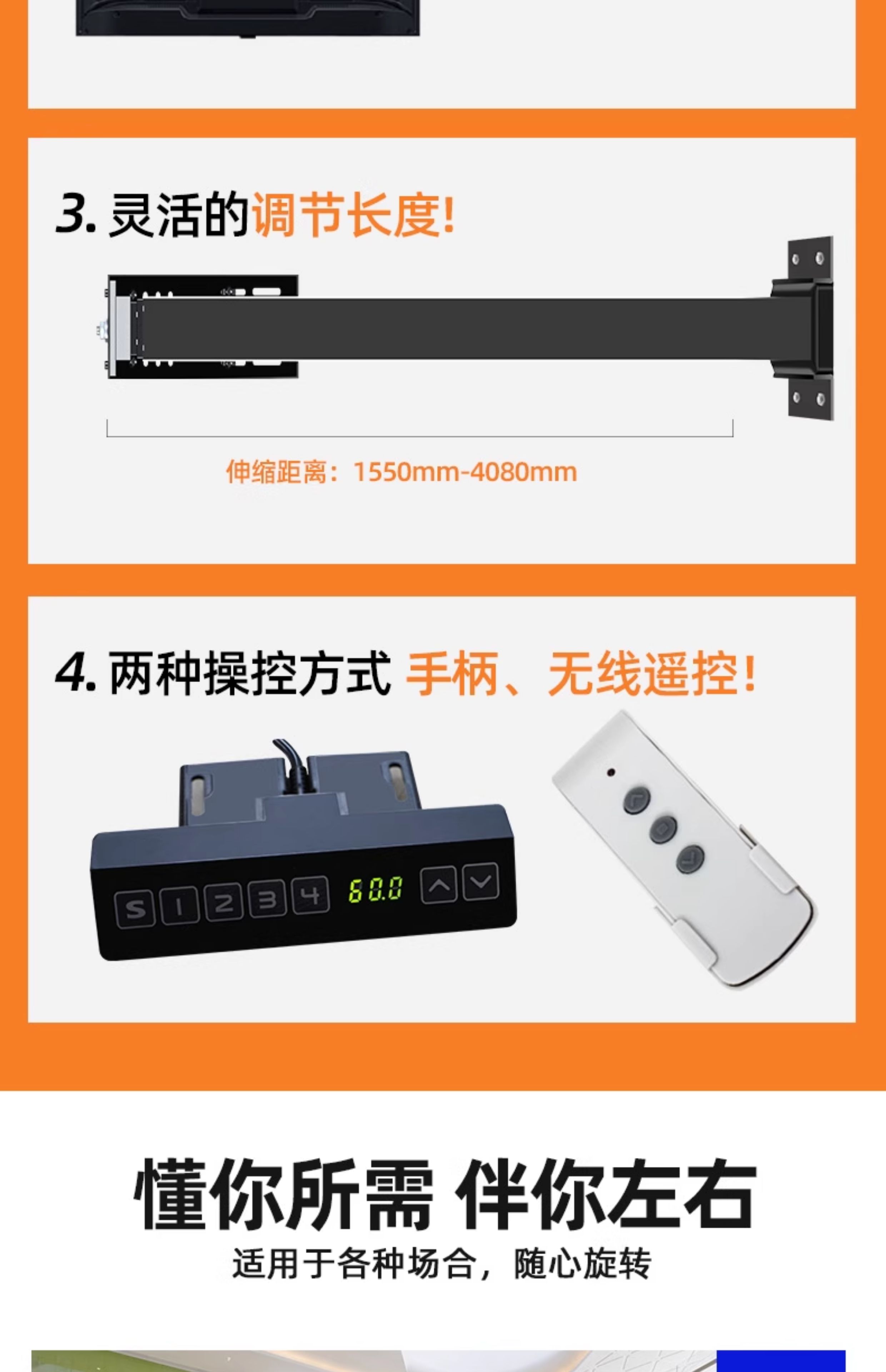 3. 灵活的调节长度!

伸缩距离：1550mm-4080mm

4. 两种操控方式 手柄、无线遥控!

S 1 2 3 4 60.0

懂你所需 伴你左右

适用于各种场合，随心旋转