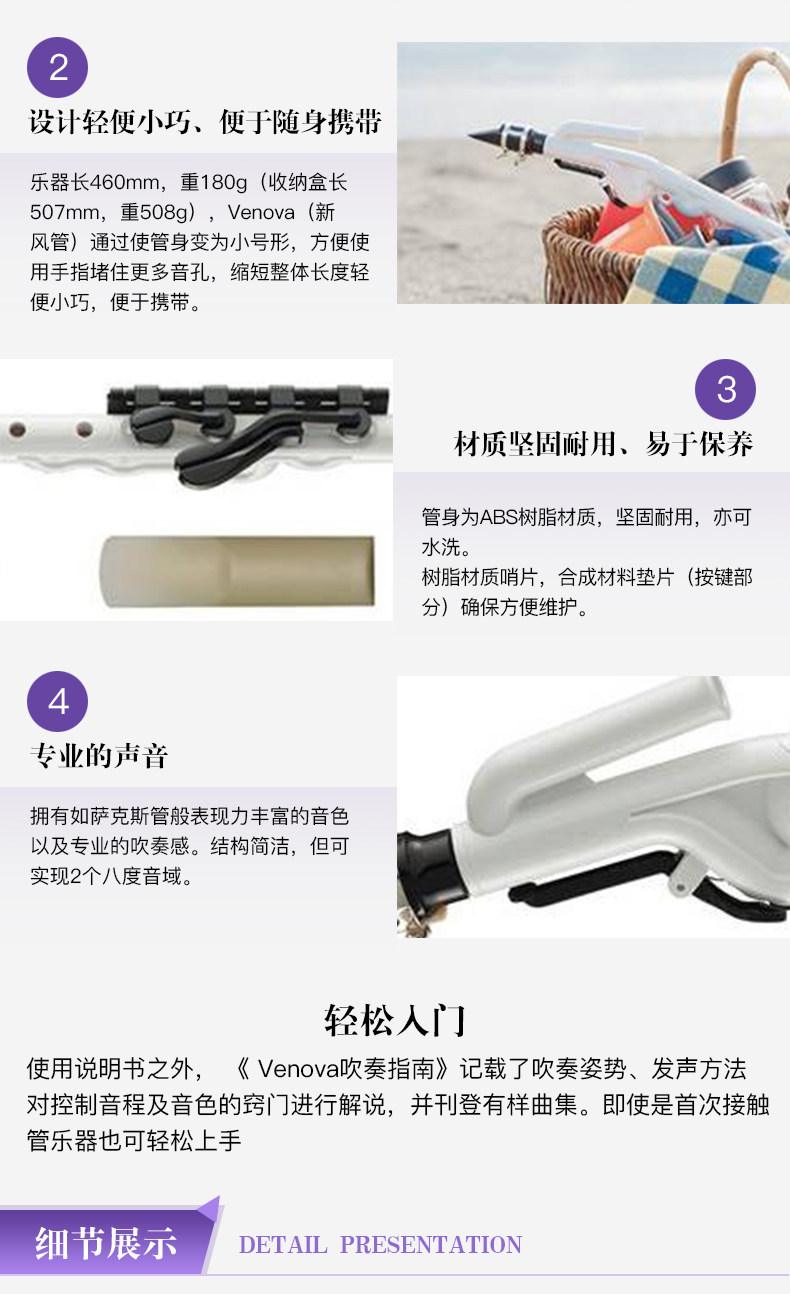 2

设计轻便小巧、便于随身携带

乐器长460mm，重180g（收纳盒长507mm，重508g），Venova（新风管）通过使管身变为小号形，方便使用手指堵住更多音孔，缩短整体长度轻便小巧，便于携带。

3

材质坚固耐用、易于保养

管身为ABS树脂材质，坚固耐用，亦可水洗。
树脂材质哨片，合成材料垫片（按键部分）确保方便维护。

4

专业的声音

拥有如萨克斯管般表现力丰富的音色以及专业的吹奏感。结构简洁，但可实现2个八度音域。

轻松入门

使用说明书之外，《 Venova吹奏指南》记载了吹奏姿势、发声方法对控制音程及音色的窍门进行解说，并刊登有样曲集。即使是首次接触管乐器也可轻松上手

细节展示 DETAIL PRESENTATION