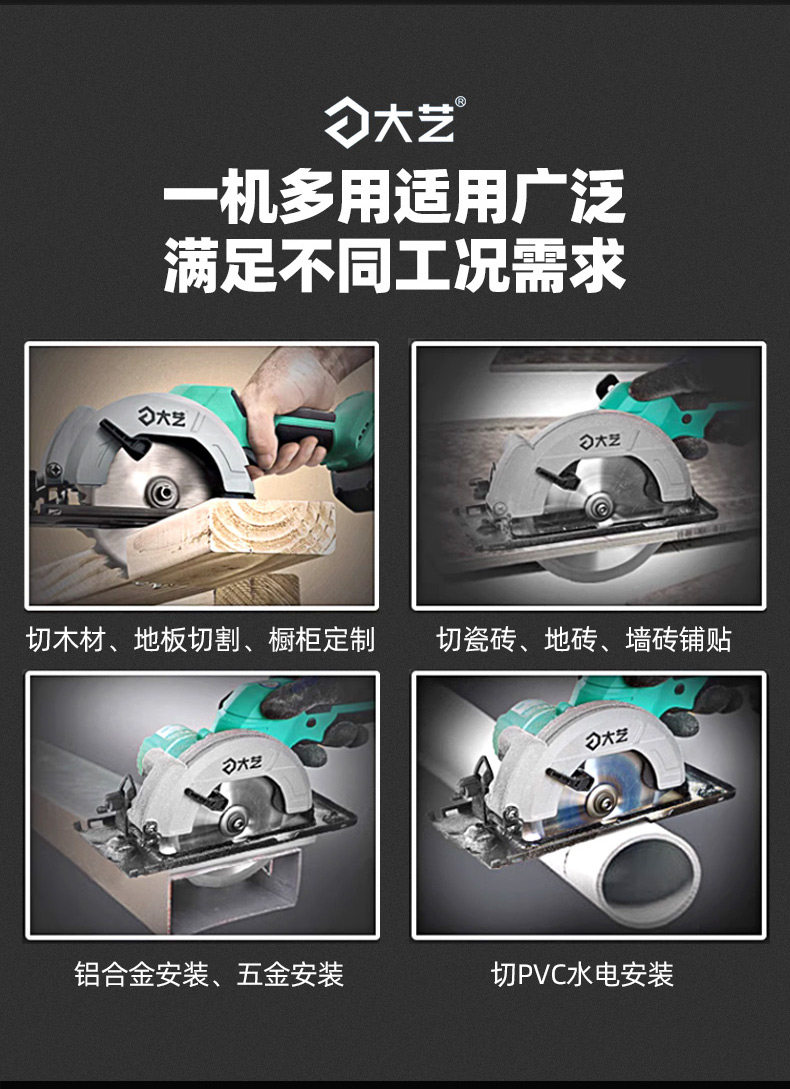 大艺®

一机多用适用广泛
满足不同工况需求

大艺

切木材、地板切割、橱柜定制

大艺

切瓷砖、地砖、墙砖铺贴

大艺

铝合金安装、五金安装

大艺

切PVC水电安装