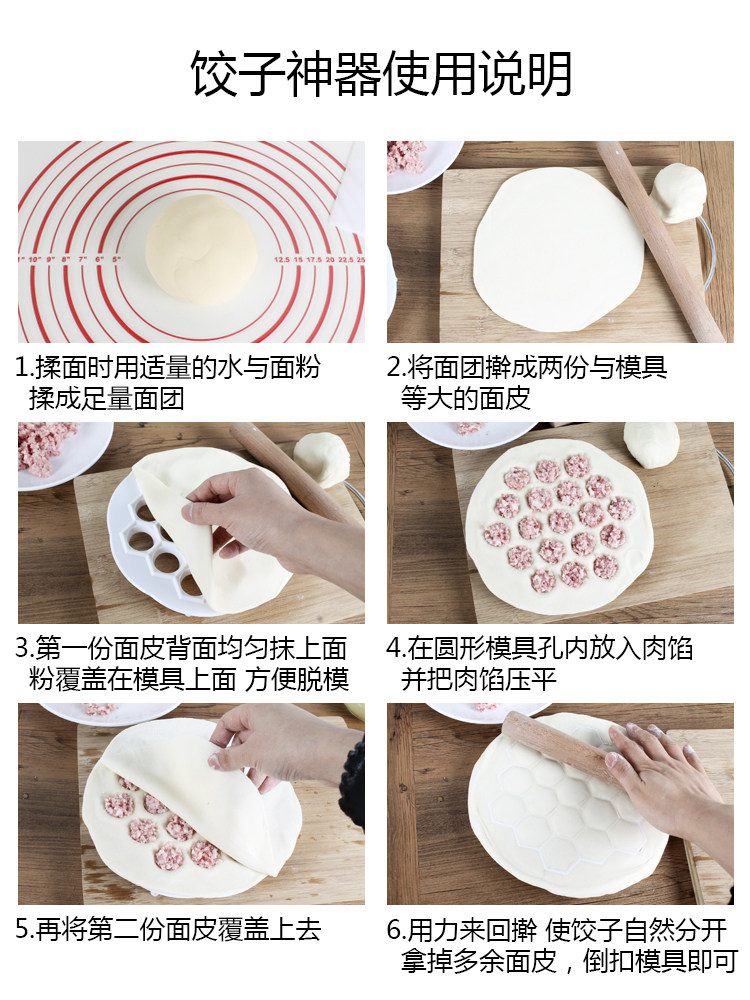 饺子神器使用说明

11" 10" 9" 8" 7" 6" 5"

12.5 15 17.5 20 22.5 25

1.揉面时用适量的水与面粉揉成足量面团

2.将面团擀成两份与模具等大的面皮

3.第一份面皮背面均匀抹上面粉覆盖在模具上面 方便脱模

4.在圆形模具孔内放入肉馅并把肉馅压平

5.再将第二份面皮覆盖上去

6.用力来回擀 使饺子自然分开拿掉多余面皮，倒扣模具即可