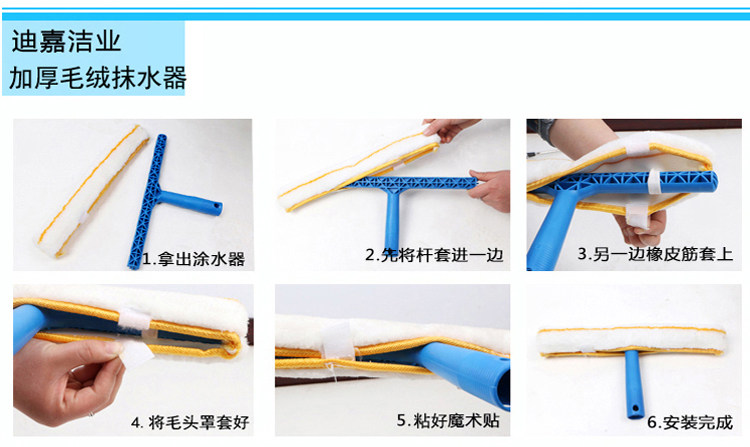 迪嘉洁业
加厚毛绒抹水器

1.拿出涂水器

2.先将杆套进一边

3.另一边橡皮筋套上

4. 将毛头罩套好

5.粘好魔术贴

6.安装完成