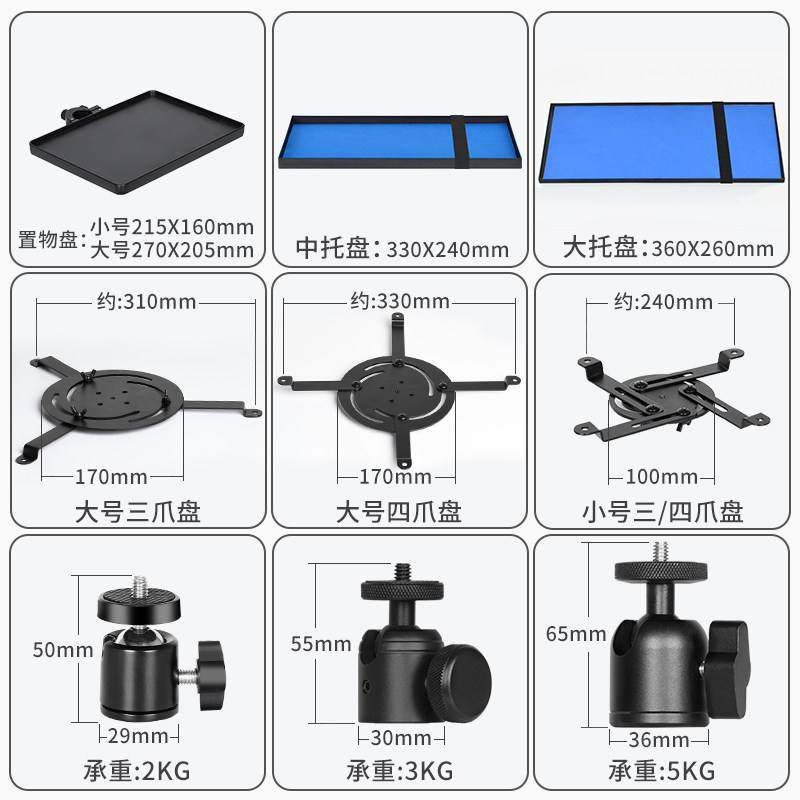 置物盘: 小号215X160mm
大号270X205mm

中托盘: 330X240mm

大托盘: 360X260mm

约:310mm
170mm
大号三爪盘

约:330mm
170mm
大号四爪盘

约:240mm
100mm
小号三/四爪盘

50mm
29mm
承重:2KG

55mm
30mm
承重:3KG

65mm
36mm
承重:5KG