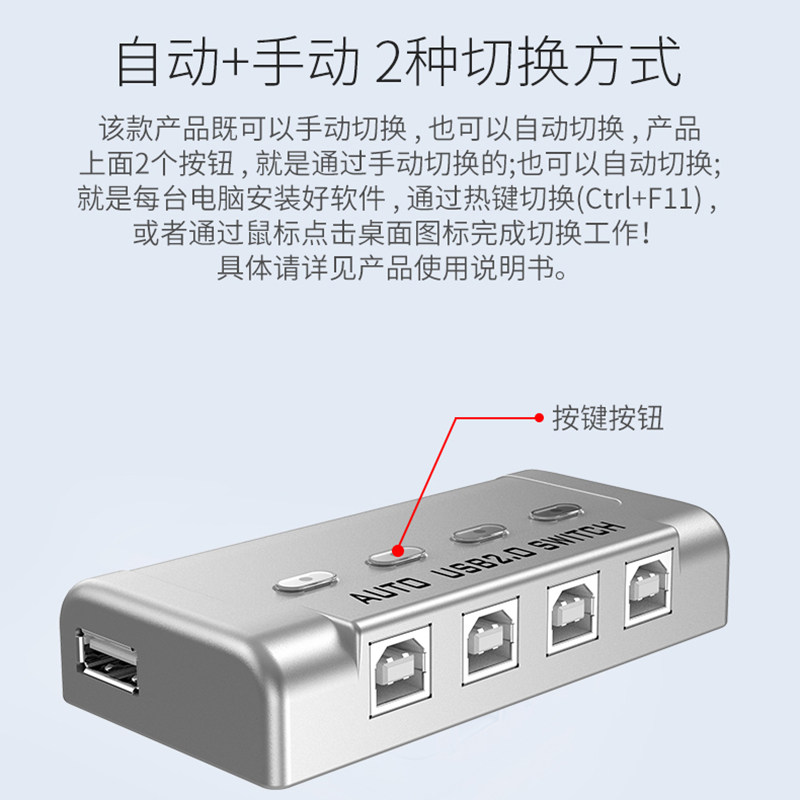 自动+手动 2种切换方式

该款产品既可以手动切换，也可以自动切换，产品上面2个按钮，就是通过手动切换的;也可以自动切换;就是每台电脑安装好软件，通过热键切换(Ctrl+F11)，或者通过鼠标点击桌面图标完成切换工作！具体请详见产品使用说明书。

按键按钮

AUTO USB2.0 SWITCH