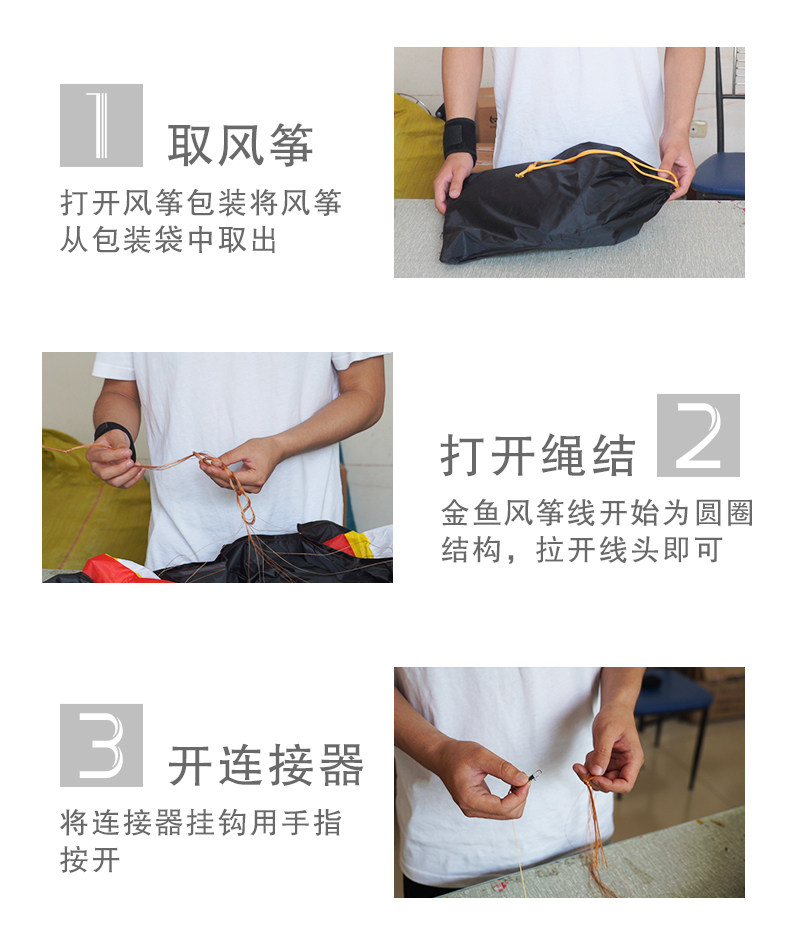 1 取风筝

打开风筝包装将风筝从包装袋中取出

打开绳结 2

金鱼风筝线开始为圆圈结构，拉开线头即可

3 开连接器

将连接器挂钩用手指按开