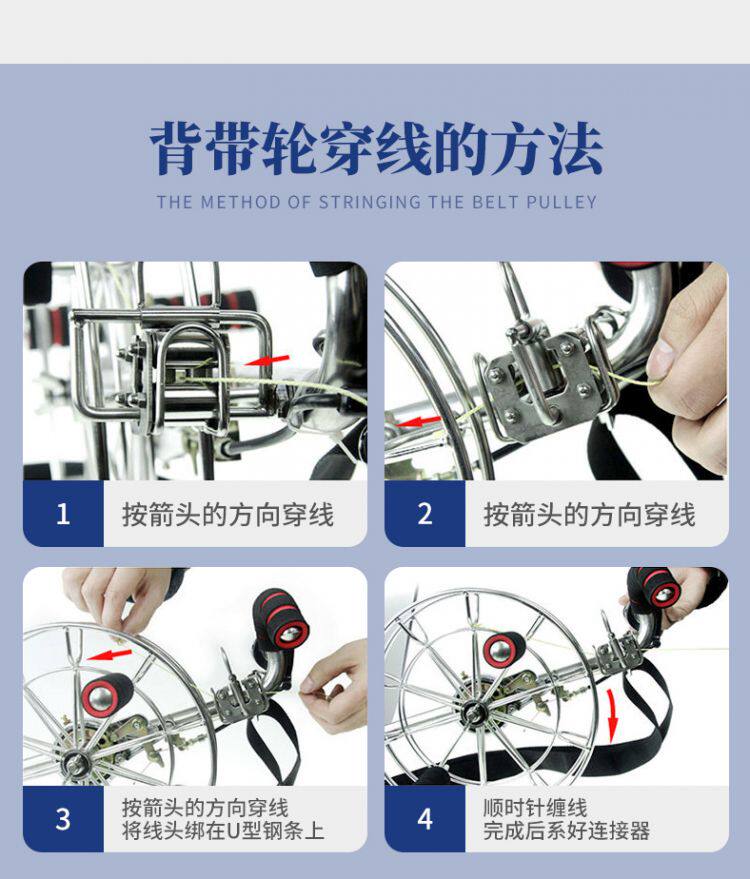 背带轮穿线的方法

THE METHOD OF STRINGING THE BELT PULLEY

1 按箭头的方向穿线

2 按箭头的方向穿线

3 按箭头的方向穿线 将线头绑在U型钢条上

4 顺时针缠线 完成后系好连接器